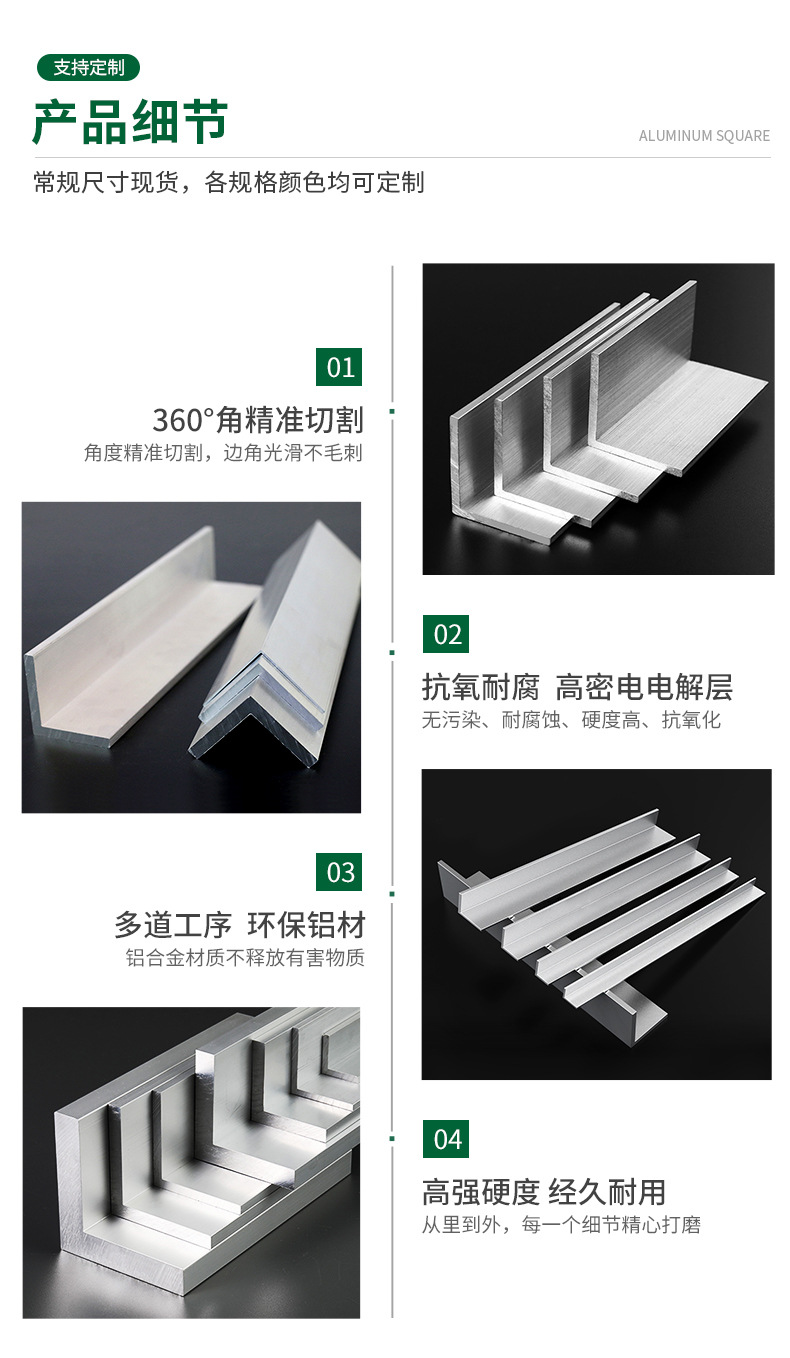 支持定制

产品细节

ALUMINUM SQUARE

常规尺寸现货，各规格颜色均可定制

01

360°角精准切割

角度精准切割，边角光滑不毛刺

02

抗氧耐腐 高密电电解层

无污染、耐腐蚀、硬度高、抗氧化

03

多道工序 环保铝材

铝合金材质不释放有害物质

04

高强硬度 经久耐用

从里到外，每一个细节精心打磨