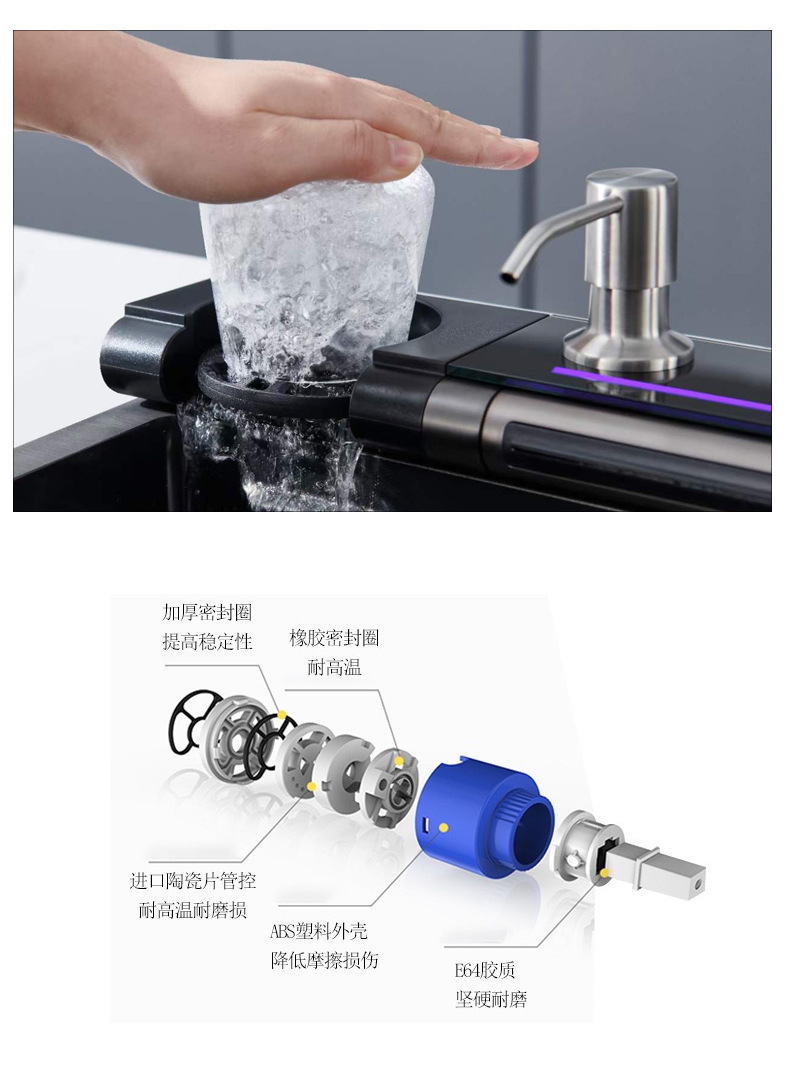 加厚密封圈
提高稳定性

橡胶密封圈
耐高温

进口陶瓷片管控
耐高温耐磨损

ABS塑料外壳
降低摩擦损伤

E64胶质
坚硬耐磨