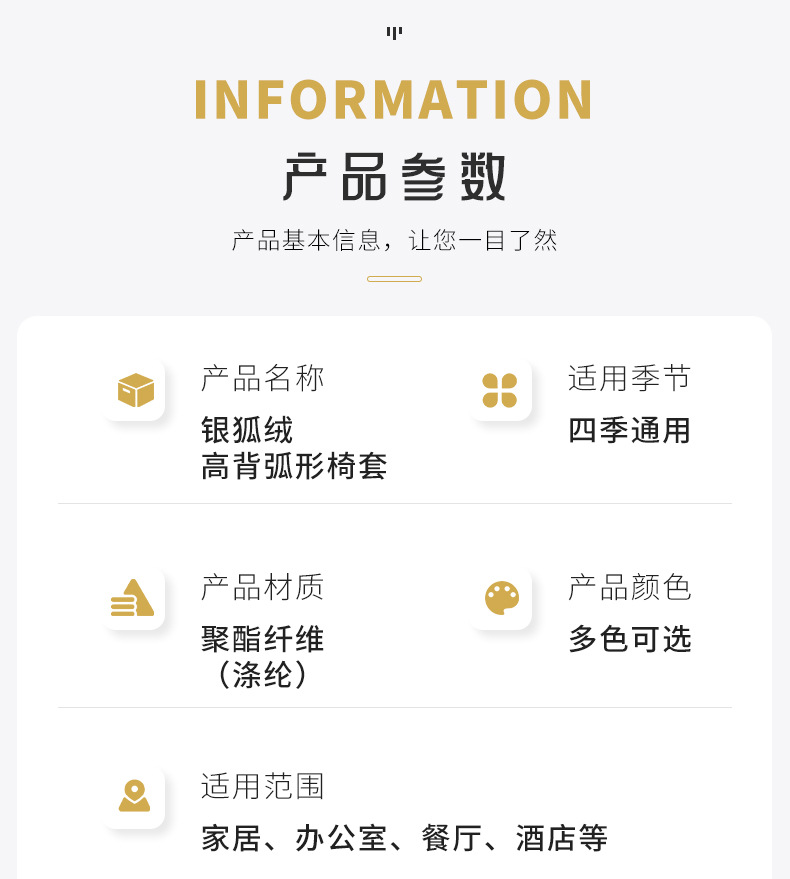 INFORMATION

产品参数

产品基本信息，让您一目了然

产品名称
银狐绒
高背弧形椅套

适用季节
四季通用

产品材质
聚酯纤维
（涤纶）

产品颜色
多色可选

适用范围
家居、办公室、餐厅、酒店等