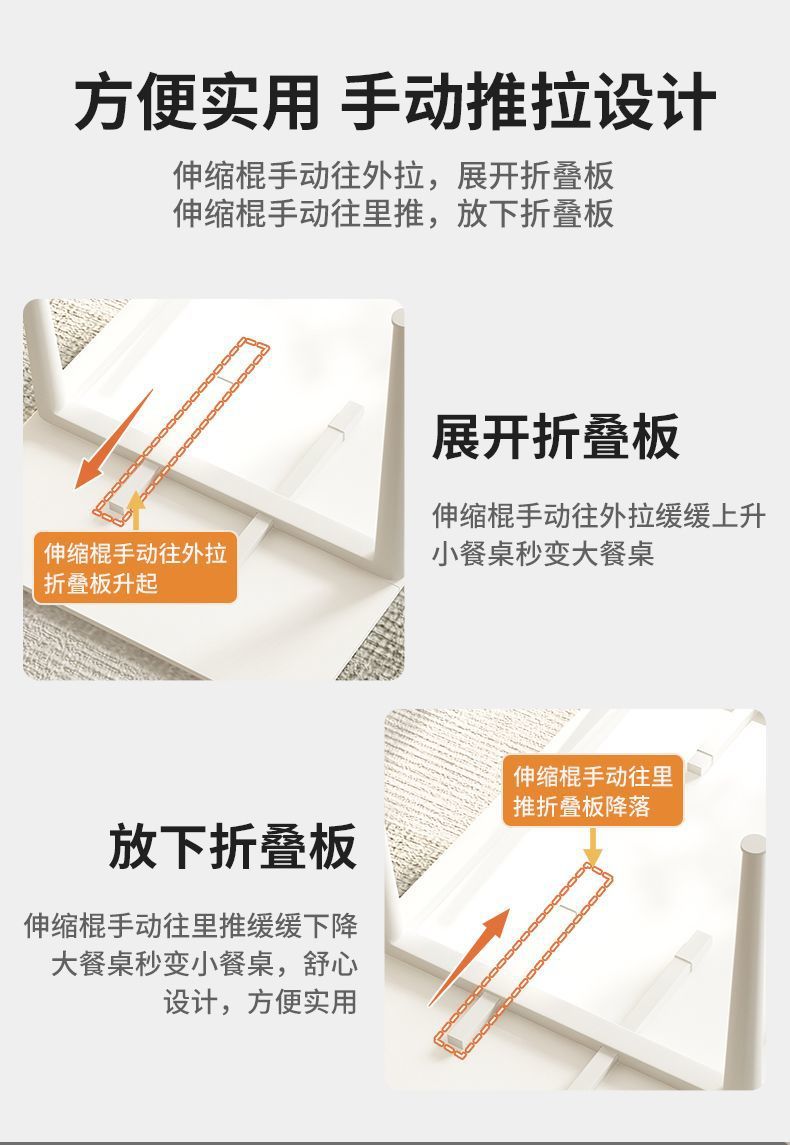 方便实用 手动推拉设计

伸缩棍手动往外拉，展开折叠板
伸缩棍手动往里推，放下折叠板

伸缩棍手动往外拉
折叠板升起

展开折叠板

伸缩棍手动往外拉缓缓上升
小餐桌秒变大餐桌

伸缩棍手动往里
推折叠板降落

放下折叠板

伸缩棍手动往里推缓缓下降
大餐桌秒变小餐桌，舒心
设计，方便实用