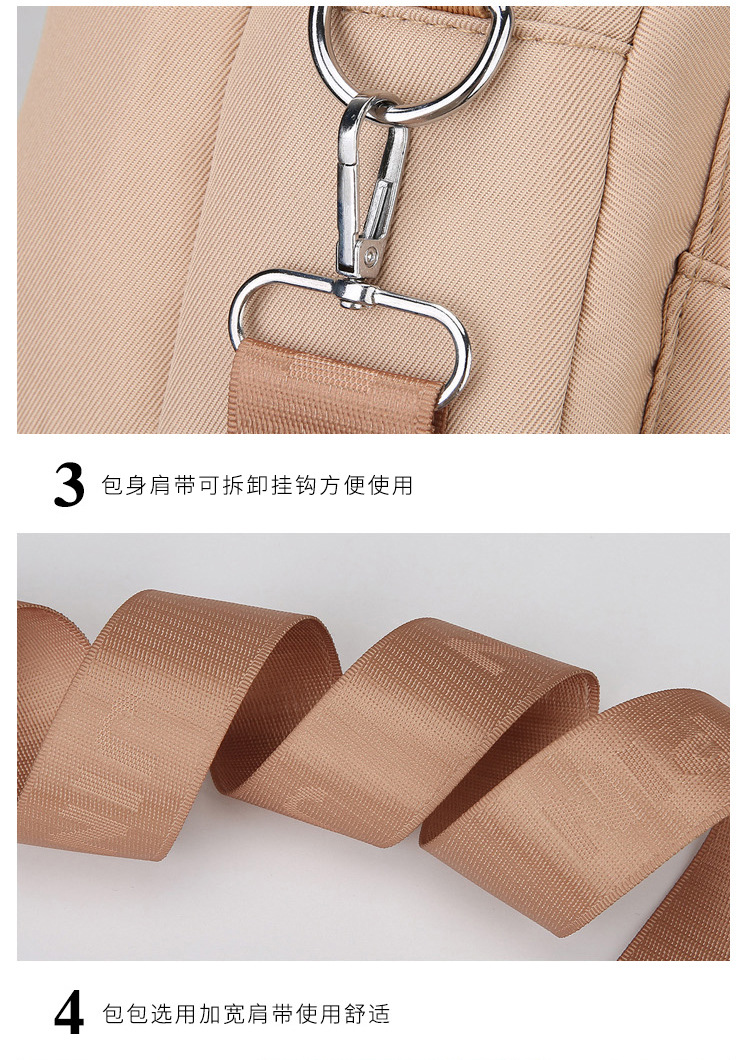 3 包身肩带可拆卸挂钩方便使用

4 包包选用加宽肩带使用舒适