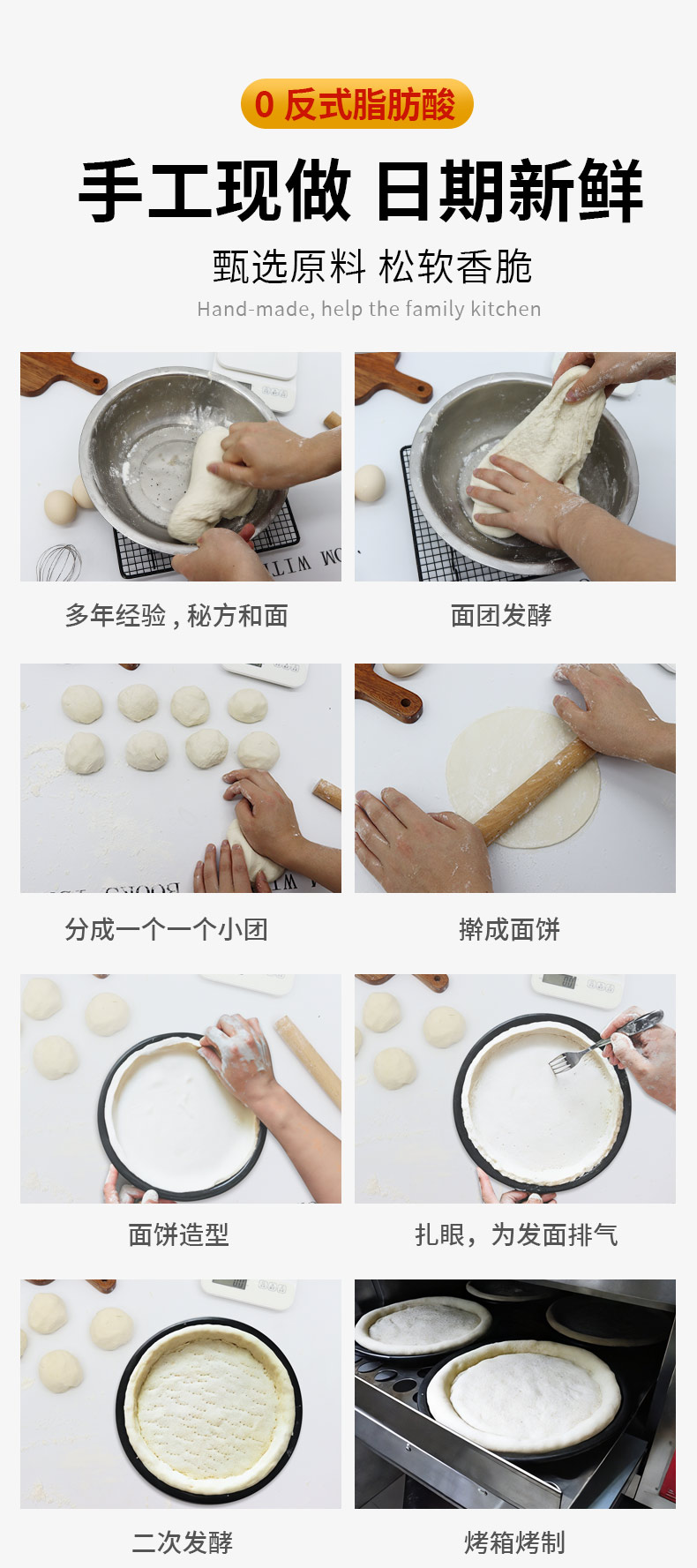 0 反式脂肪酸

手工现做 日期新鲜

甄选原料 松软香脆

Hand-made, help the family kitchen

多年经验，秘方和面

面团发酵

分成一个一个小团

擀成面饼

面饼造型

扎眼，为发面排气

二次发酵

烤箱烤制