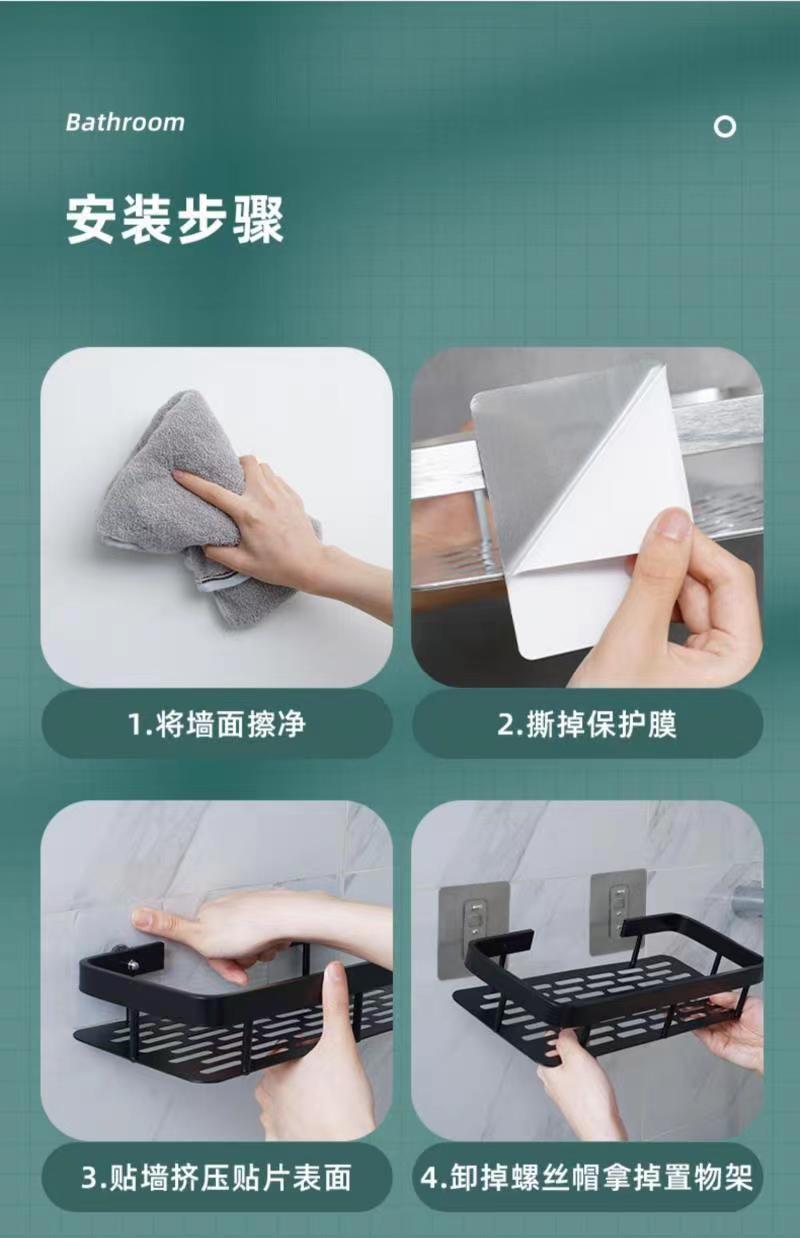 Bathroom

安装步骤

1.将墙面擦净

2.撕掉保护膜

3.贴墙挤压贴片表面

4.卸掉螺丝帽拿掉置物架