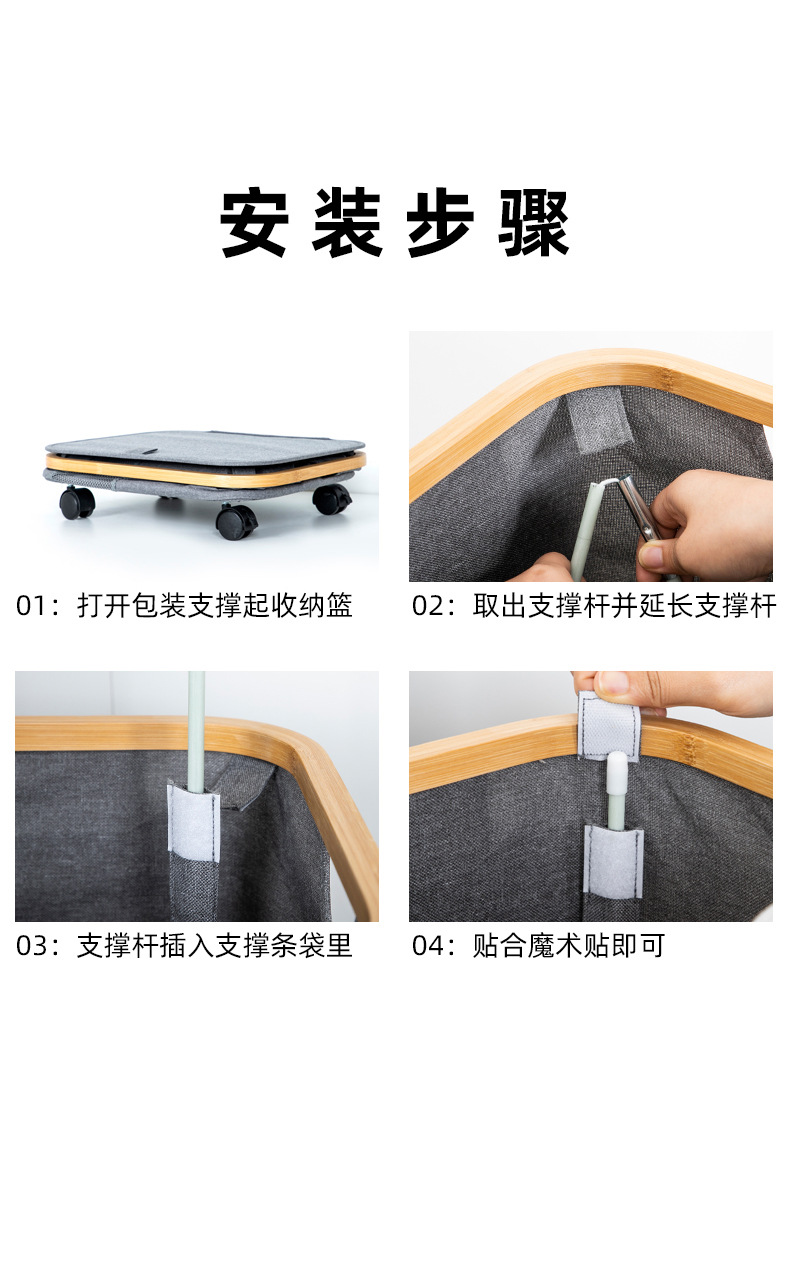 安装步骤

01：打开包装支撑起收纳篮

02：取出支撑杆并延长支撑杆

03：支撑杆插入支撑条袋里

04：贴合魔术贴即可