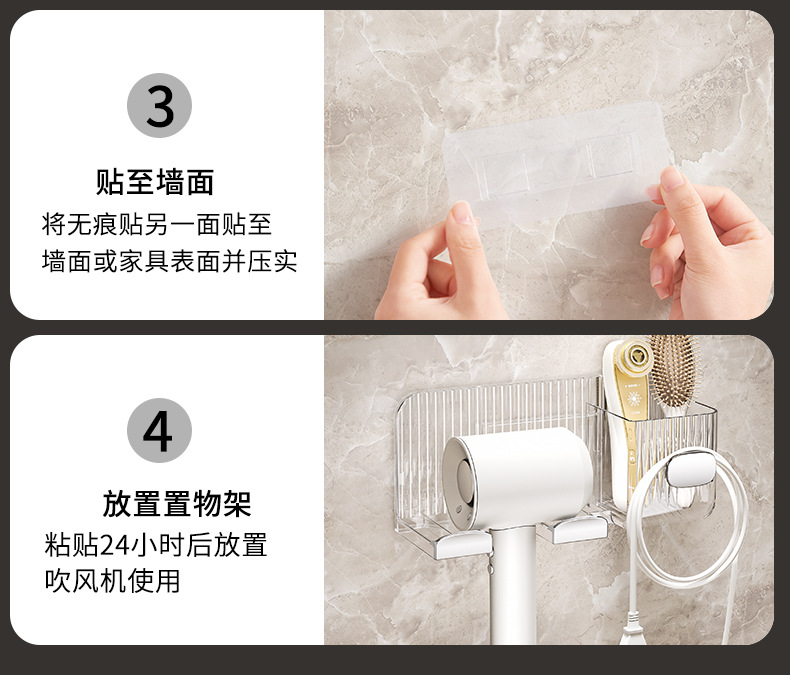 3

贴至墙面

将无痕贴另一面贴至墙面或家具表面并压实

4

放置置物架

粘贴24小时后放置吹风机使用