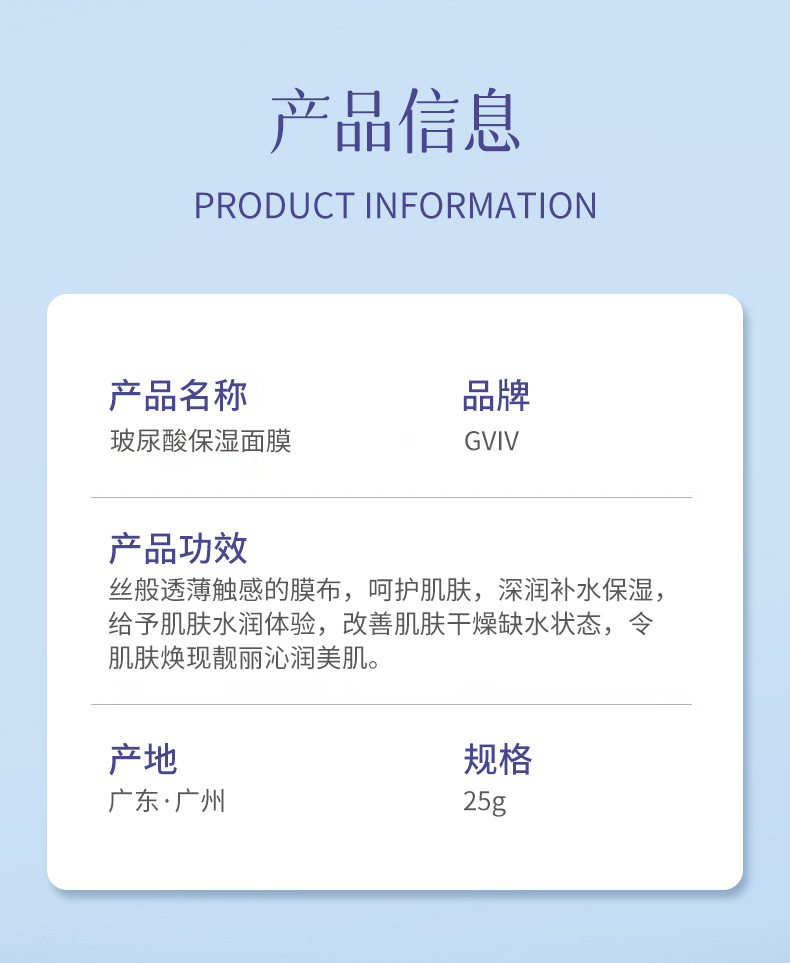 产品信息

PRODUCT INFORMATION

产品名称
玻尿酸保湿面膜

品牌
GVIV

产品功效
丝般透薄触感的膜布，呵护肌肤，深润补水保湿，给予肌肤水润体验，改善肌肤干燥缺水状态，令肌肤焕现靓丽沁润美肌。

产地
广东·广州

规格
25g