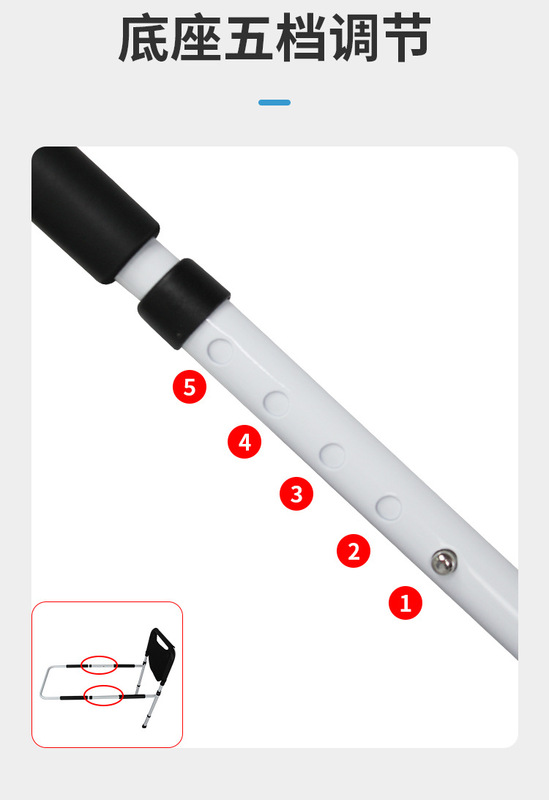 底座五档调节

5

4

3

2

1