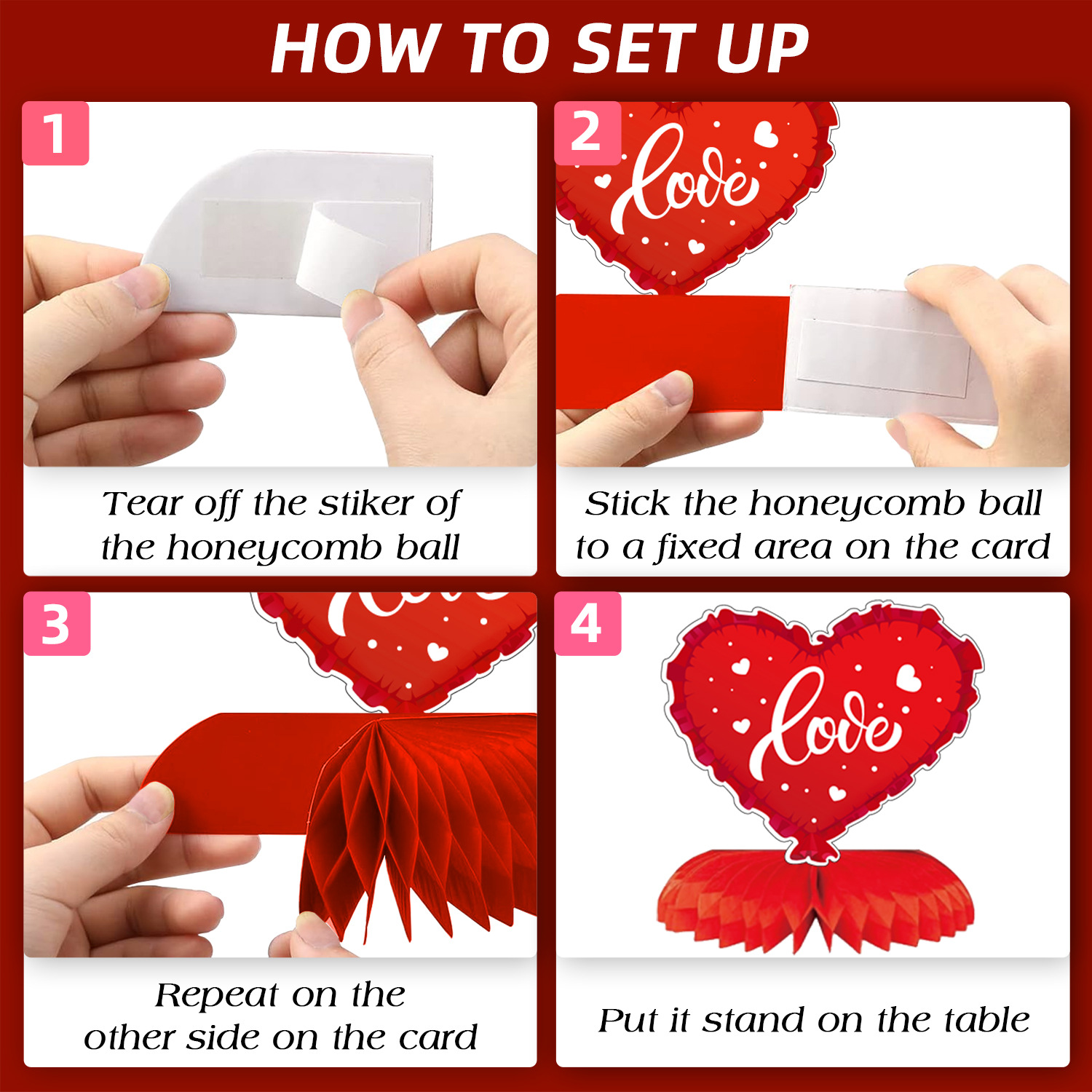 HOW TO SET UP

1

Tear off the stiker of the honeycomb ball

2

love

Stick the honeycomb ball to a fixed area on the card

3

Repeat on the other side on the card

4

love

Put it stand on the table