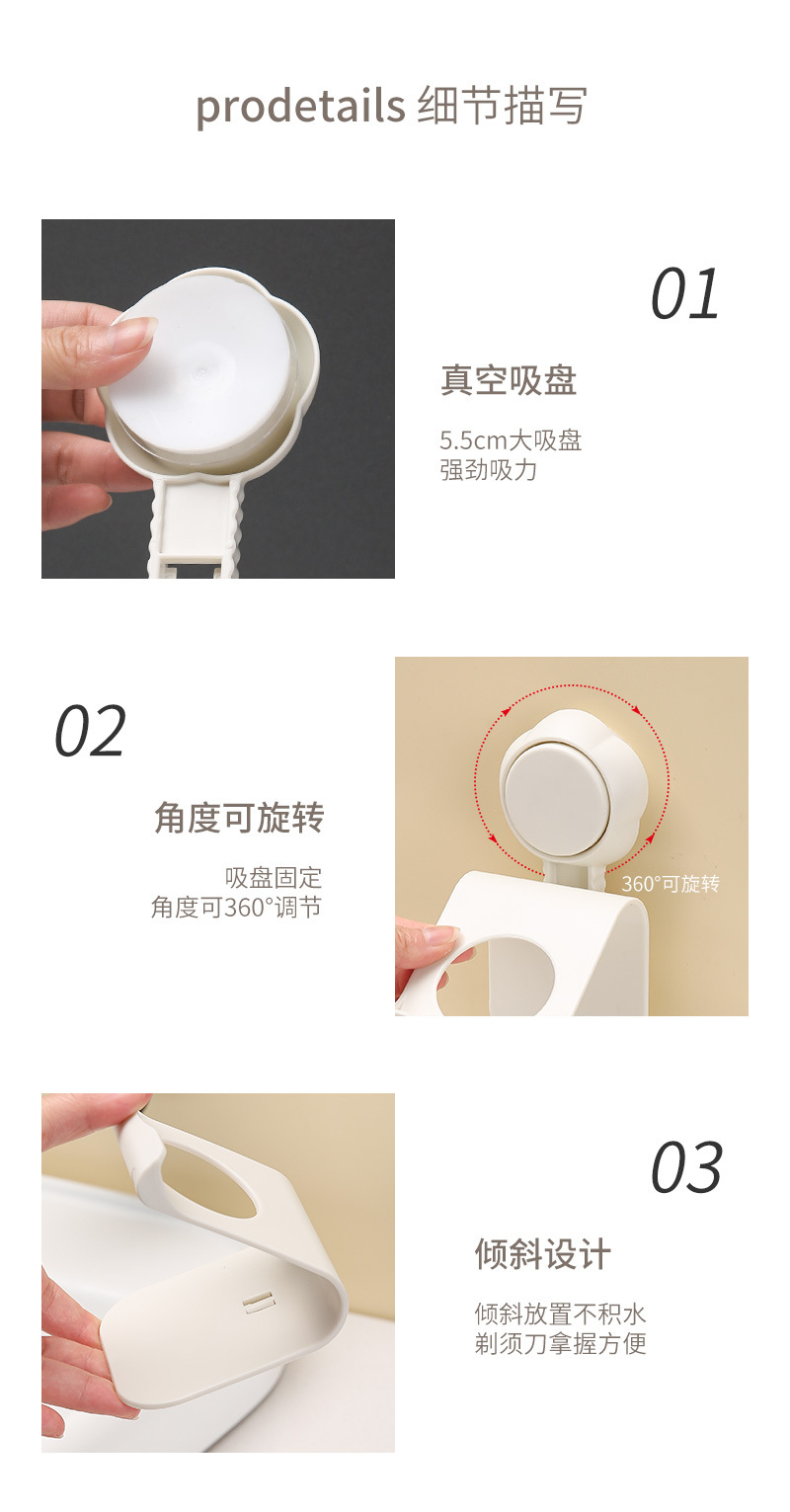 prodetails 细节描写

01

真空吸盘

5.5cm大吸盘
强劲吸力

02

角度可旋转

吸盘固定
角度可360°调节

360°可旋转

03

倾斜设计

倾斜放置不积水
剃须刀拿握方便