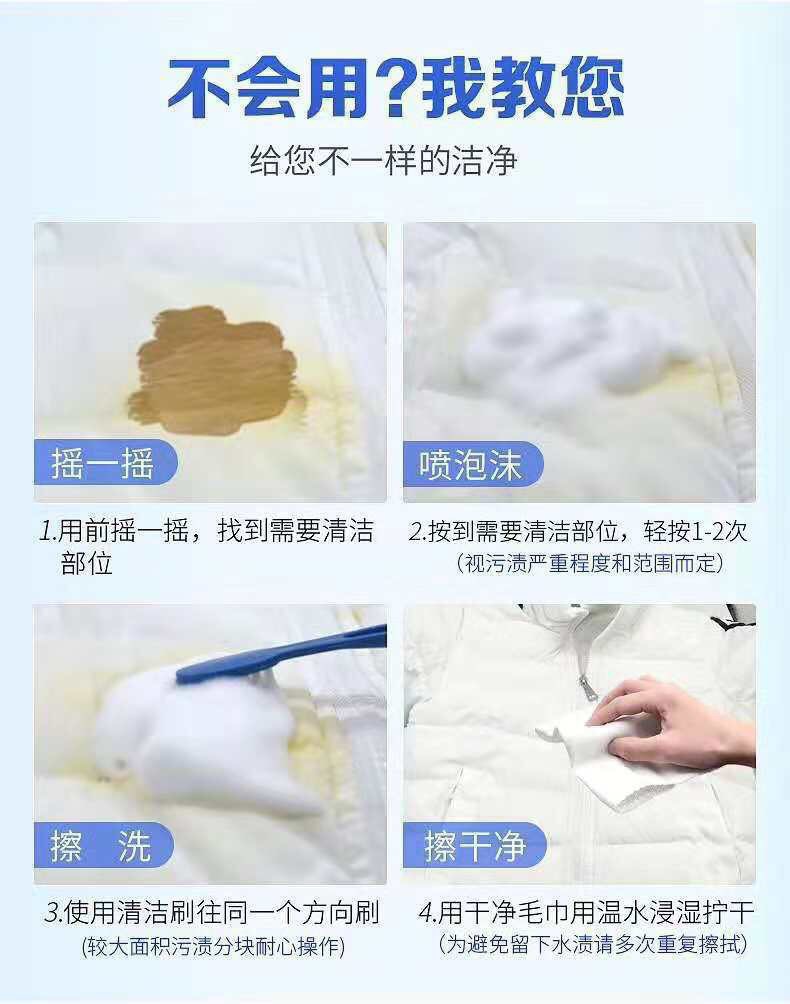 不会用?我教您

给您不一样的洁净

摇一摇

1.用前摇一摇，找到需要清洁部位

喷泡沫

2.按到需要清洁部位，轻按1-2次
（视污渍严重程度和范围而定）

擦 洗

3.使用清洁刷往同一个方向刷
(较大面积污渍分块耐心操作)

擦干净

4.用干净毛巾用温水浸湿拧干
（为避免留下水渍请多次重复擦拭）