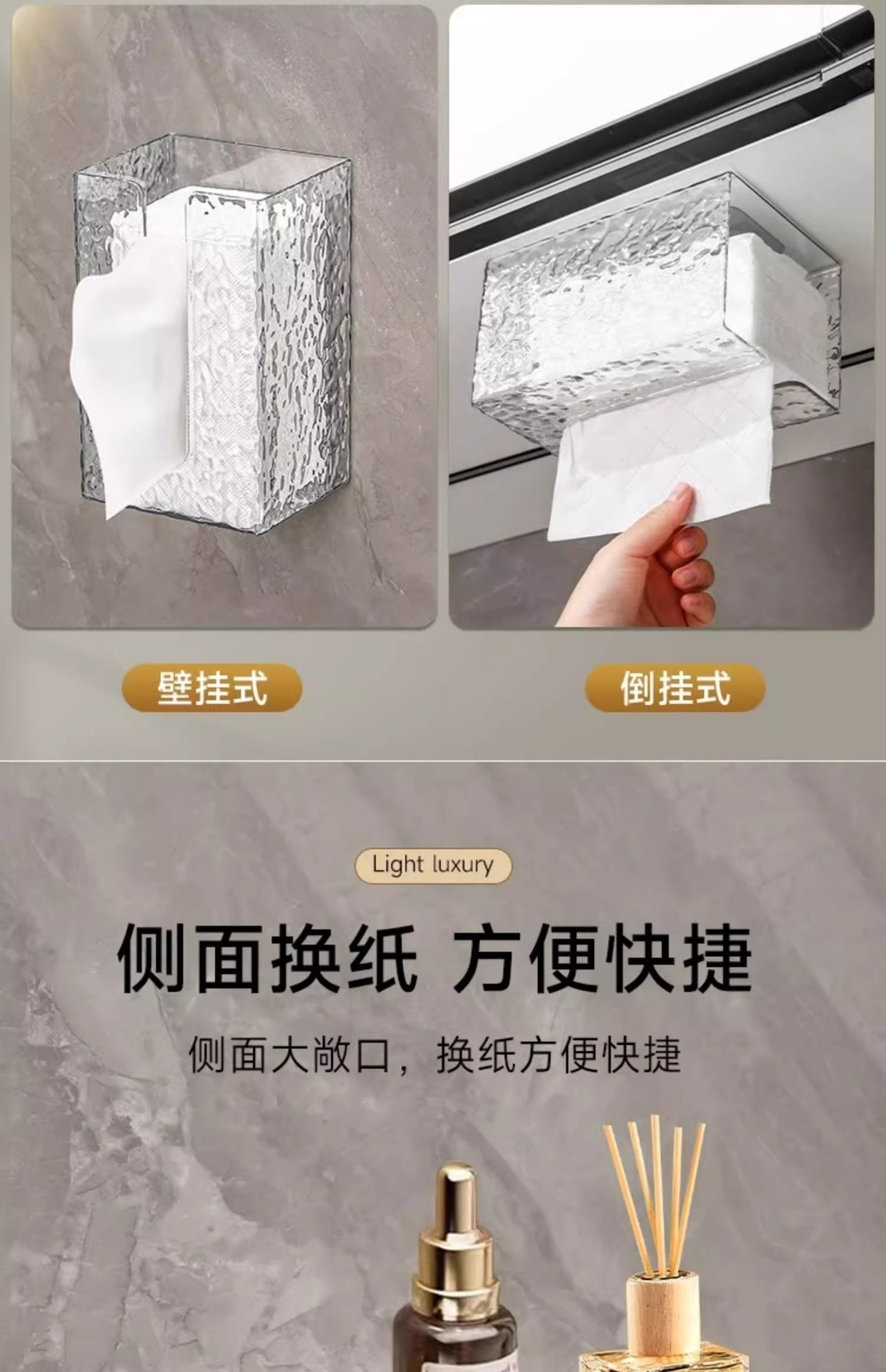 壁挂式

倒挂式

Light luxury

侧面换纸 方便快捷

侧面大敞口，换纸方便快捷