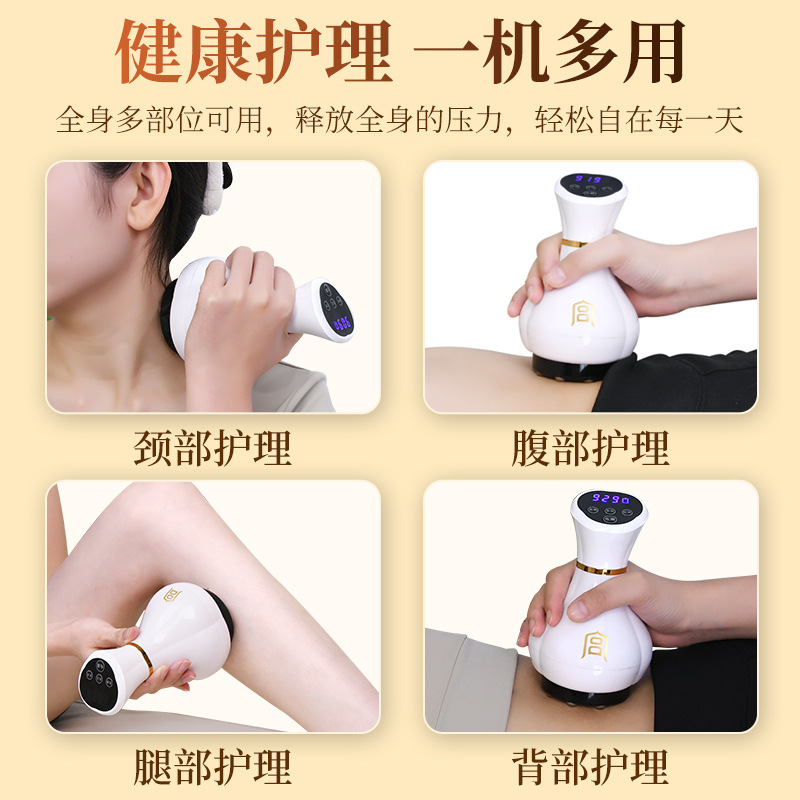 健康护理 一机多用

全身多部位可用，释放全身的压力，轻松自在每一天

颈部护理

腹部护理

腿部护理

背部护理