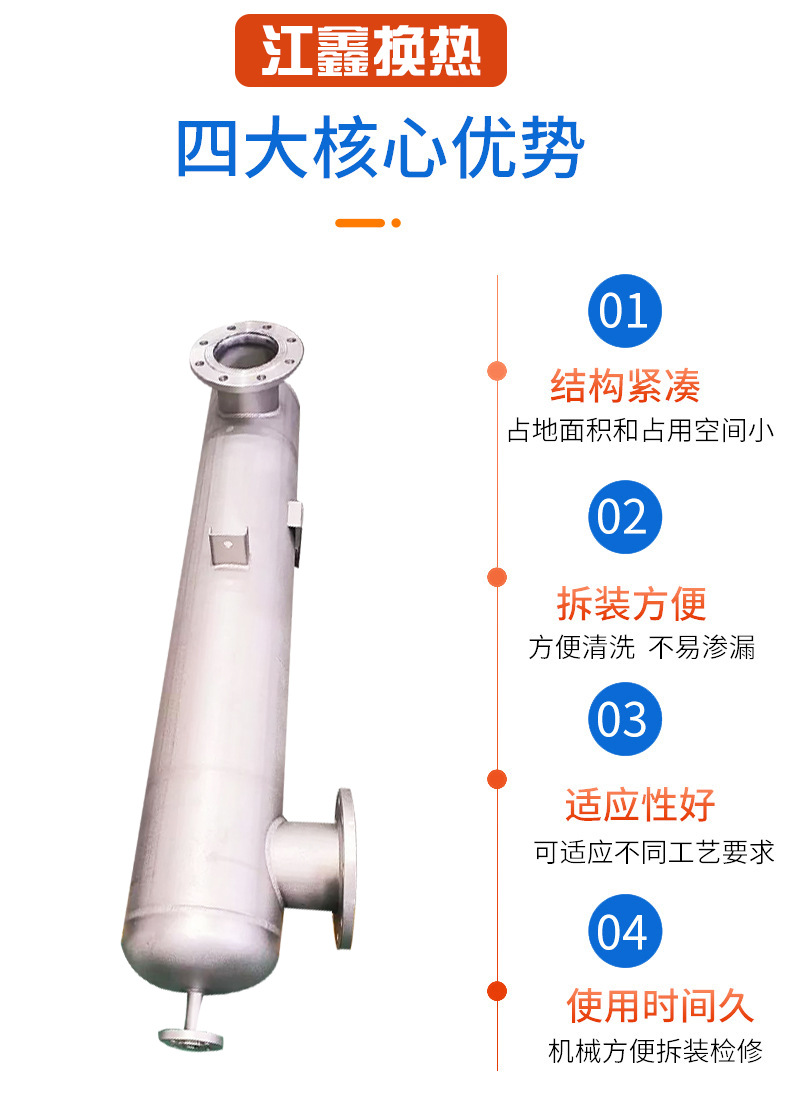 江鑫换热

四大核心优势

01
结构紧凑
占地面积和占用空间小

02
拆装方便
方便清洗 不易渗漏

03
适应性好
可适应不同工艺要求

04
使用时间久
机械方便拆装检修