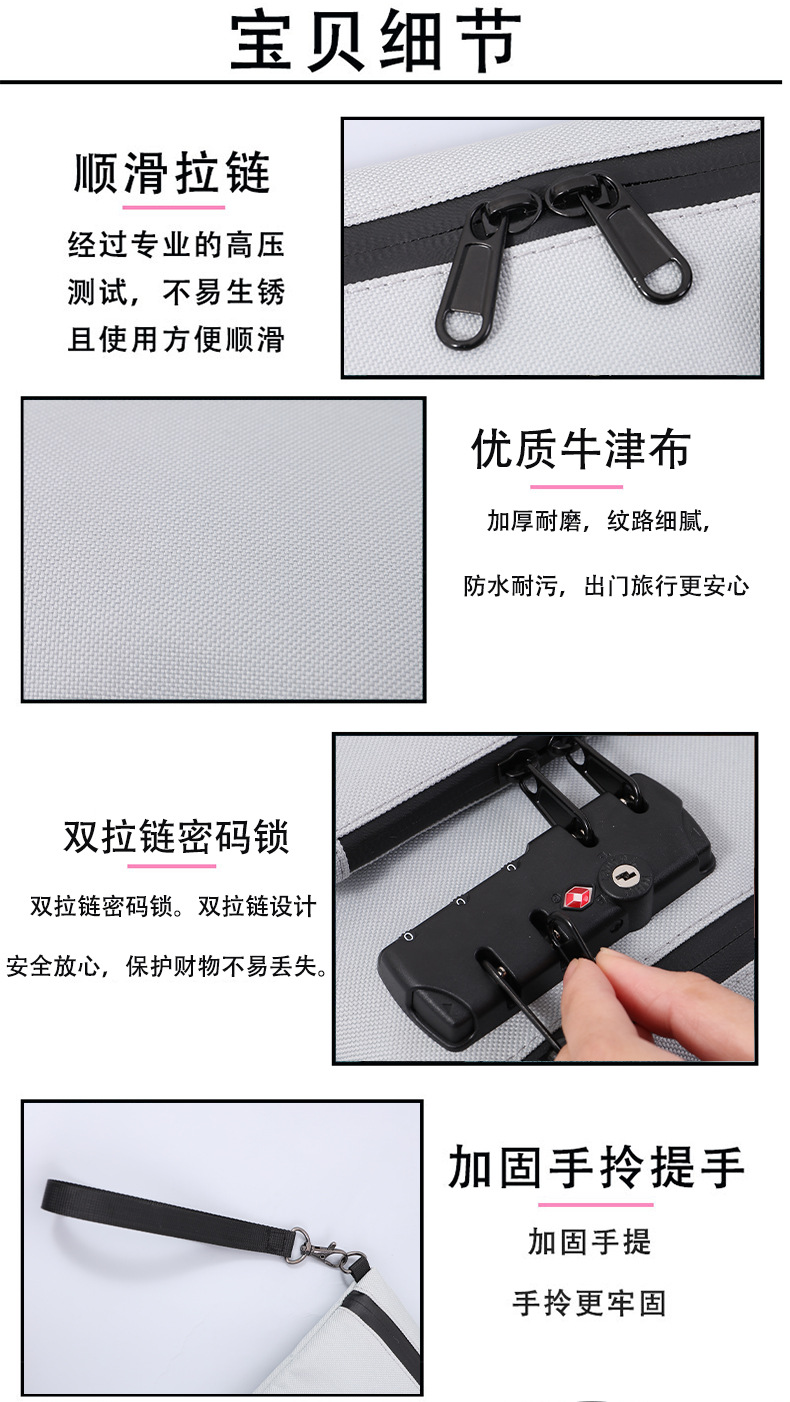 宝贝细节

顺滑拉链

经过专业的高压测试，不易生锈且使用方便顺滑

优质牛津布

加厚耐磨，纹路细腻，

防水耐污，出门旅行更安心

双拉链密码锁

双拉链密码锁。双拉链设计

安全放心，保护财物不易丢失。

加固手拎提手

加固手提

手拎更牢固