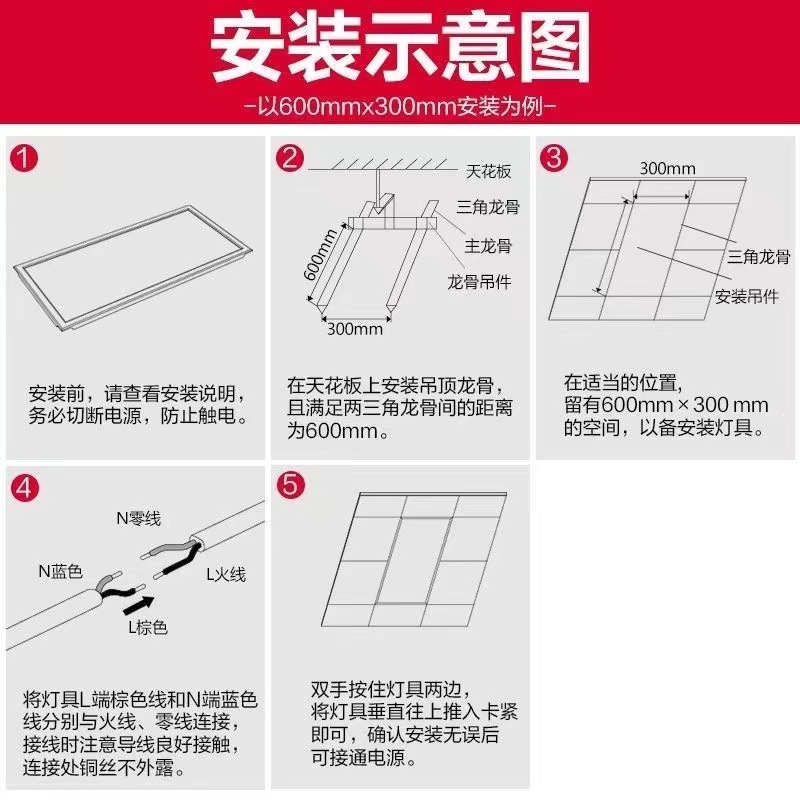 安装示意图

-以600mmx300mm安装为例-

1

安装前，请查看安装说明，务必切断电源，防止触电。

2

天花板
三角龙骨
主龙骨
龙骨吊件
600mm
300mm

在天花板上安装吊顶龙骨，且满足两三角龙骨间的距离为600mm。

3

300mm
三角龙骨
安装吊件

在适当的位置，留有600mm × 300 mm的空间，以备安装灯具。

4

N零线
N蓝色
L火线
L棕色

将灯具L端棕色线和N端蓝色线分别与火线、零线连接，接线时注意导线良好接触，连接处铜丝不外露。

5

双手按住灯具两边，将灯具垂直往上推入卡紧即可，确认安装无误后可接通电源。