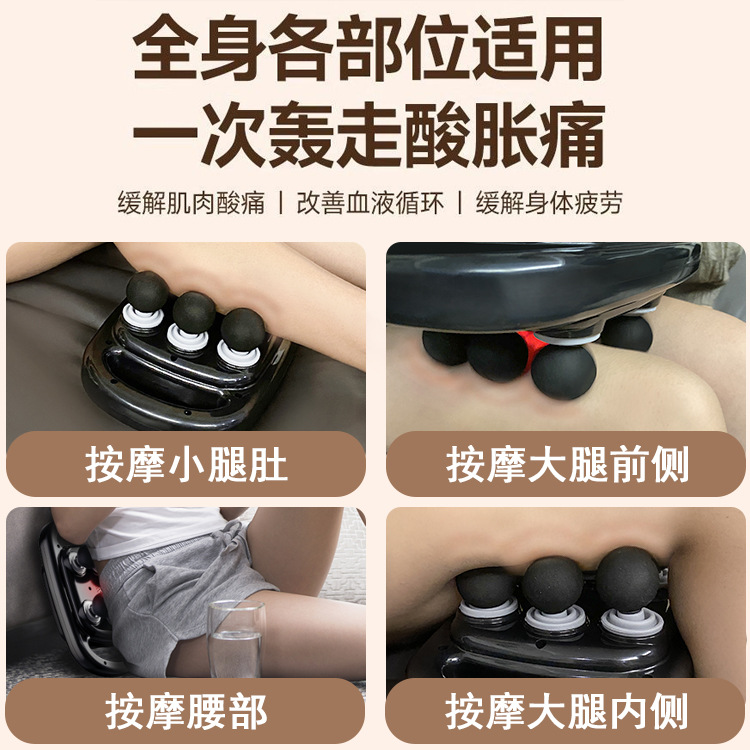 全身各部位适用
一次轰走酸胀痛

缓解肌肉酸痛 | 改善血液循环 | 缓解身体疲劳

按摩小腿肚

按摩大腿前侧

按摩腰部

按摩大腿内侧