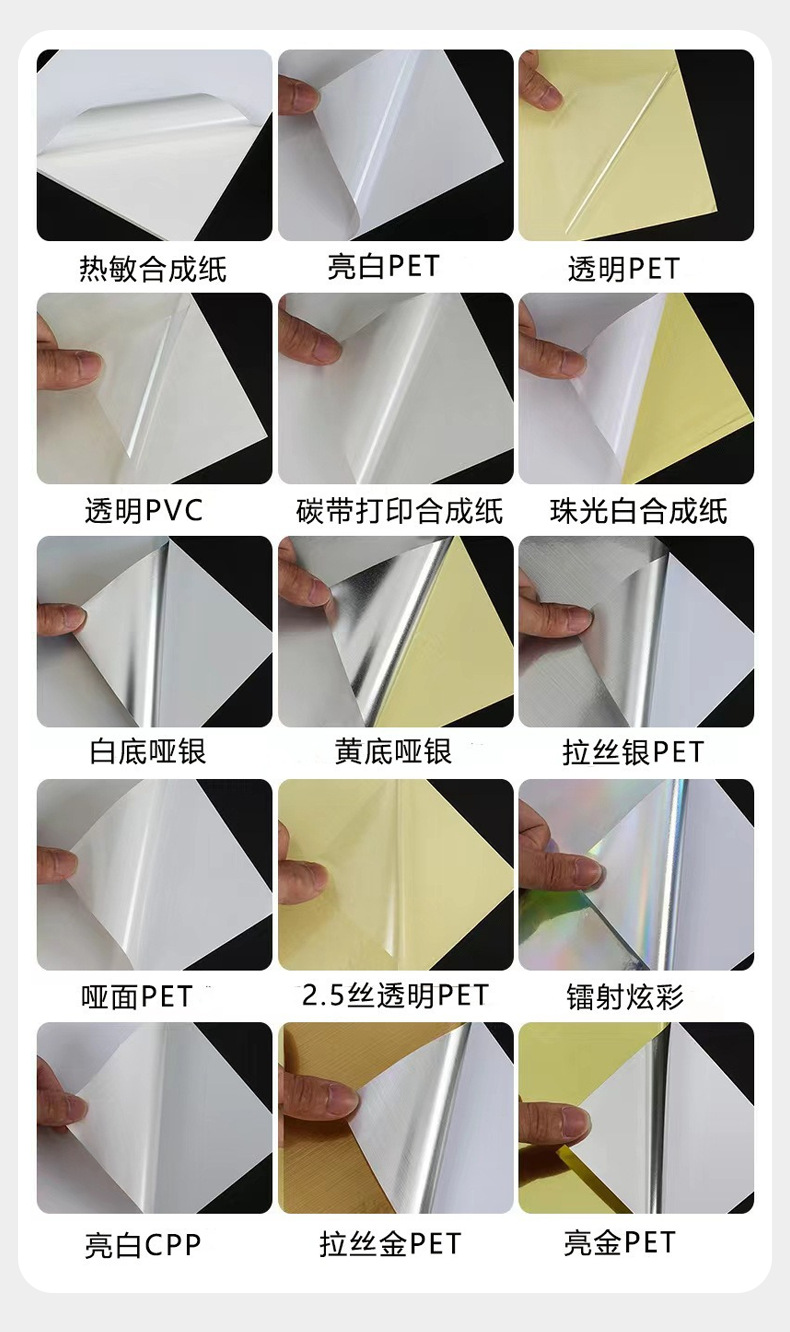 热敏合成纸

亮白PET

透明PET

透明PVC

碳带打印合成纸

珠光白合成纸

白底哑银

黄底哑银

拉丝银PET

哑面PET

2.5丝透明PET

镭射炫彩

亮白CPP

拉丝金PET

亮金PET