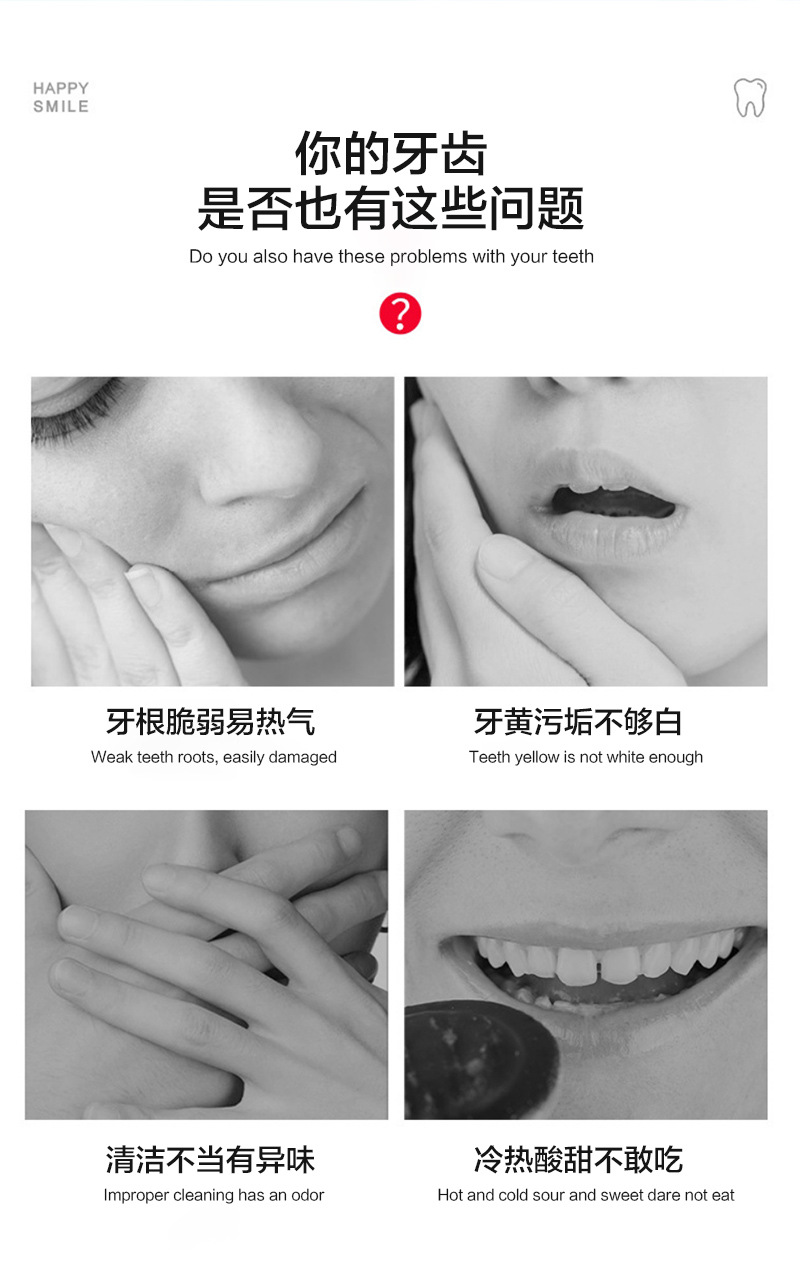 HAPPY
SMILE

你的牙齿
是否也有这些问题

Do you also have these problems with your teeth

?

牙根脆弱易热气
Weak teeth roots, easily damaged

牙黄污垢不够白
Teeth yellow is not white enough

清洁不当有异味
Improper cleaning has an odor

冷热酸甜不敢吃
Hot and cold sour and sweet dare not eat