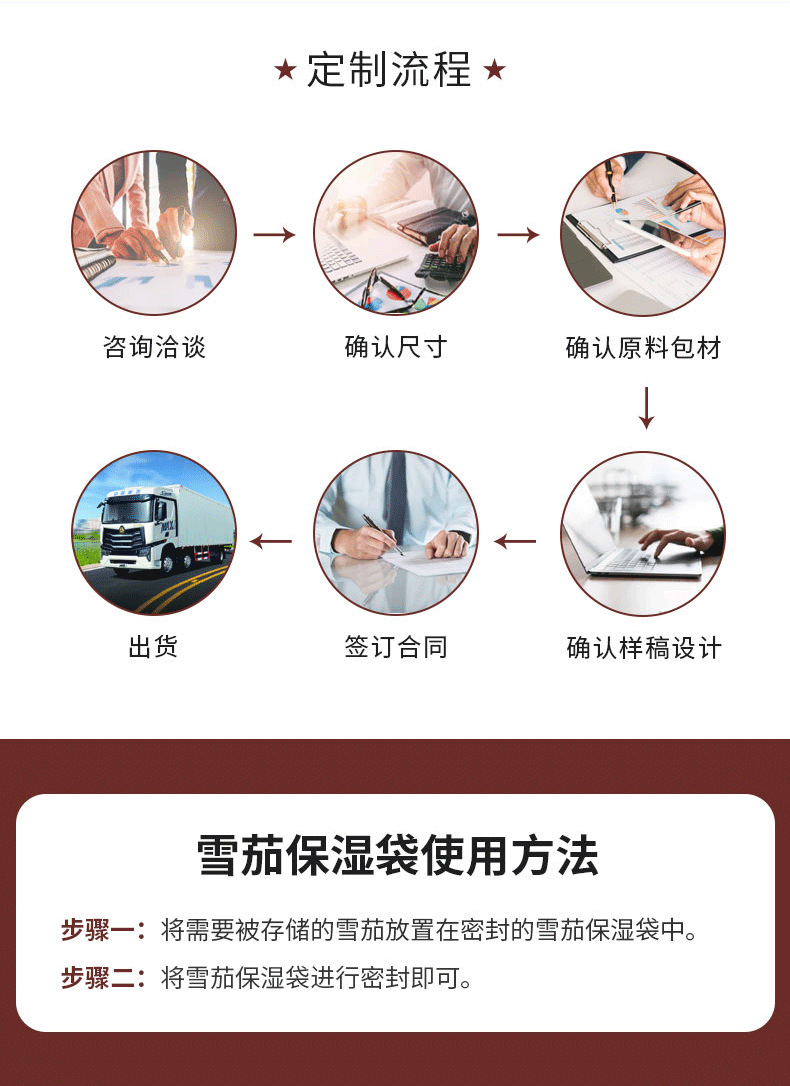 ★ 定制流程 ★

咨询洽谈

确认尺寸

确认原料包材

确认样稿设计

签订合同

出货

雪茄保湿袋使用方法

步骤一：将需要被存储的雪茄放置在密封的雪茄保湿袋中。

步骤二：将雪茄保湿袋进行密封即可。