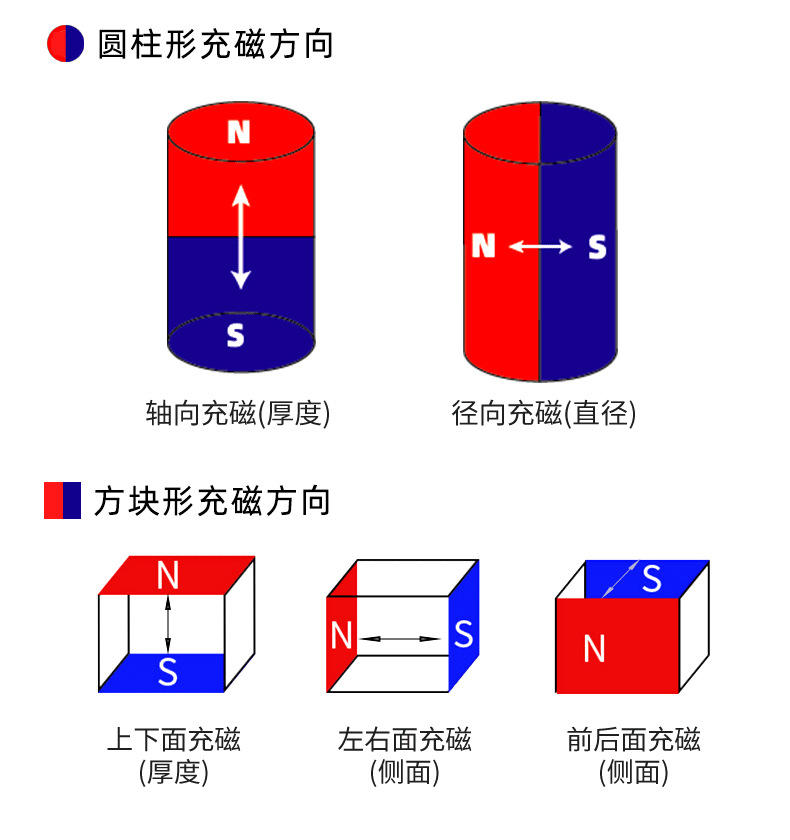 圆柱形充磁方向

N

S

轴向充磁(厚度)

N

S

径向充磁(直径)

方块形充磁方向

N

S

上下面充磁
(厚度)

N

S

左右面充磁
(侧面)

S

N

前后面充磁
(侧面)