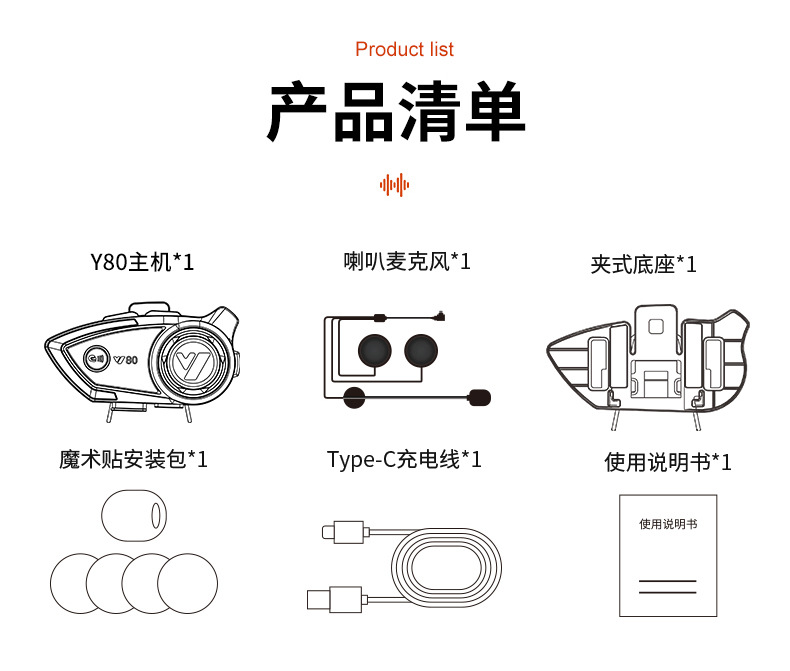 Product list

产品清单

Y80主机*1

喇叭麦克风*1

夹式底座*1

Y80

魔术贴安装包*1

Type-C充电线*1

使用说明书*1

使用说明书