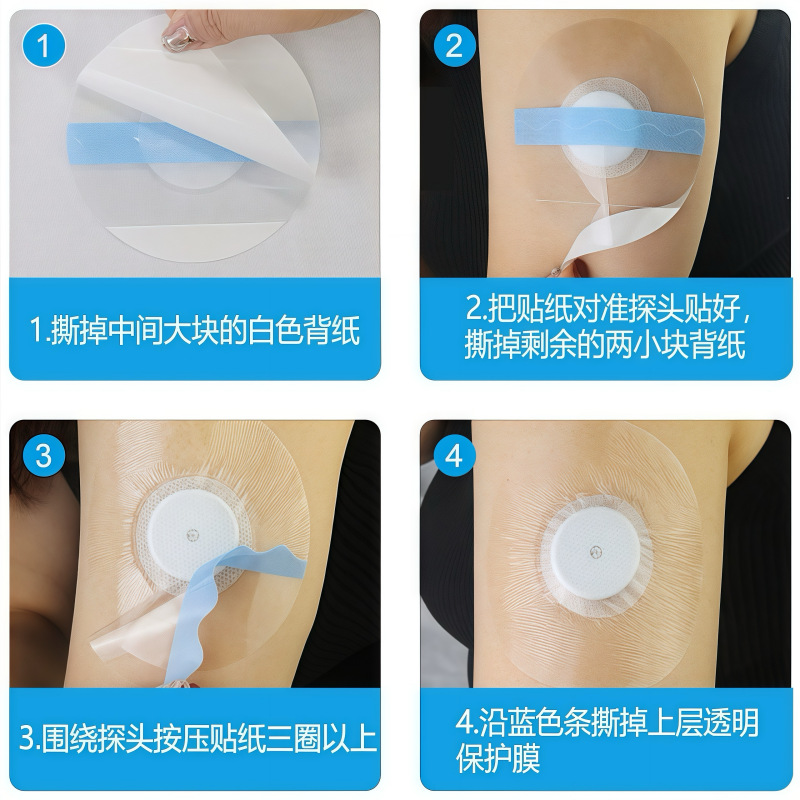 1

1.撕掉中间大块的白色背纸

2

2.把贴纸对准探头贴好，撕掉剩余的两小块背纸

3

3.围绕探头按压贴纸三圈以上

4

4.沿蓝色条撕掉上层透明保护膜