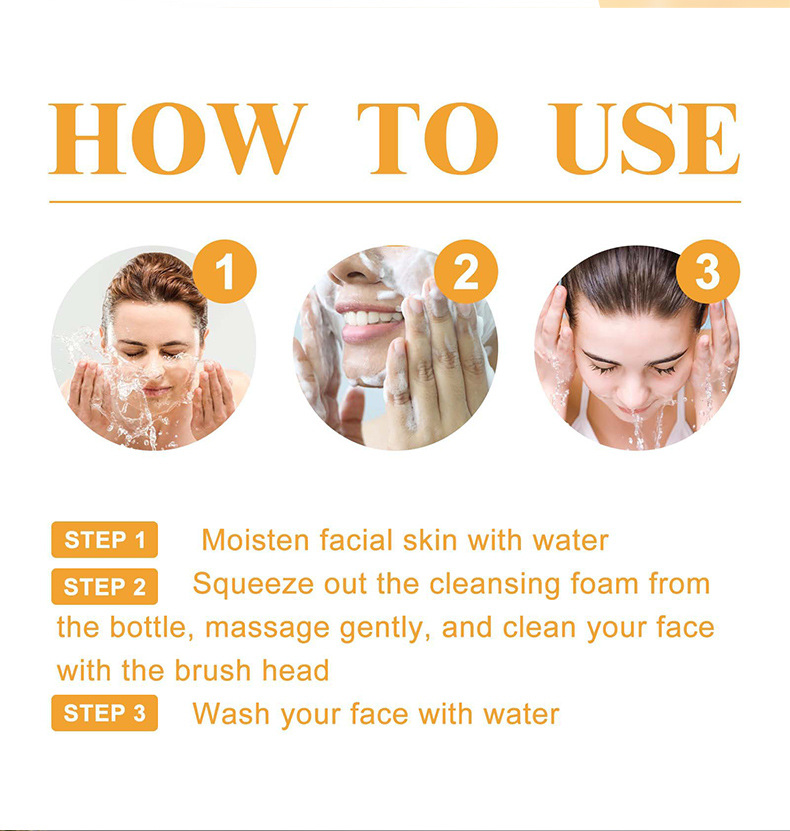 HOW TO USE

1

2

3

STEP 1 Moisten facial skin with water

STEP 2 Squeeze out the cleansing foam from the bottle, massage gently, and clean your face with the brush head

STEP 3 Wash your face with water