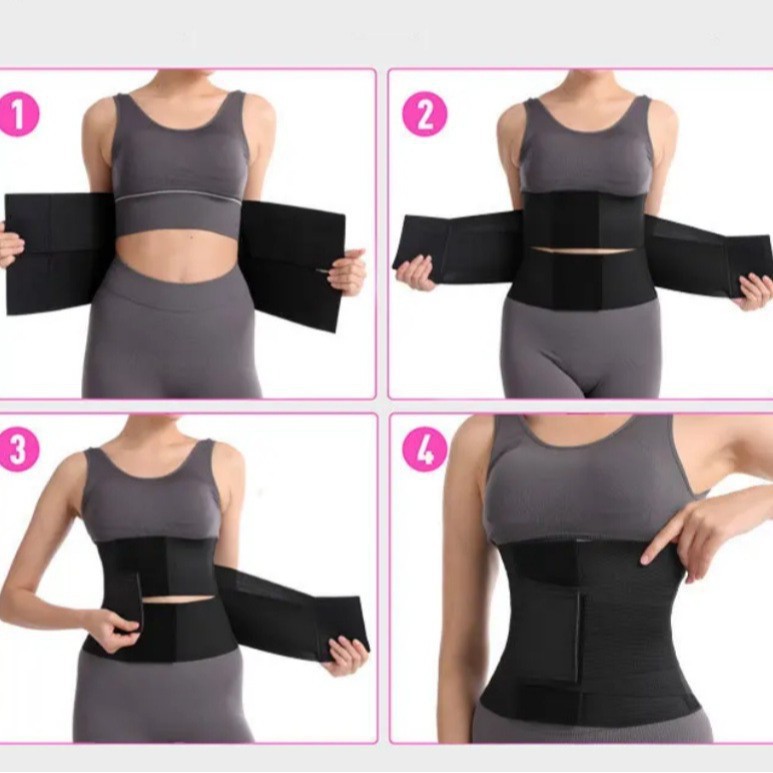 1

2

3

4