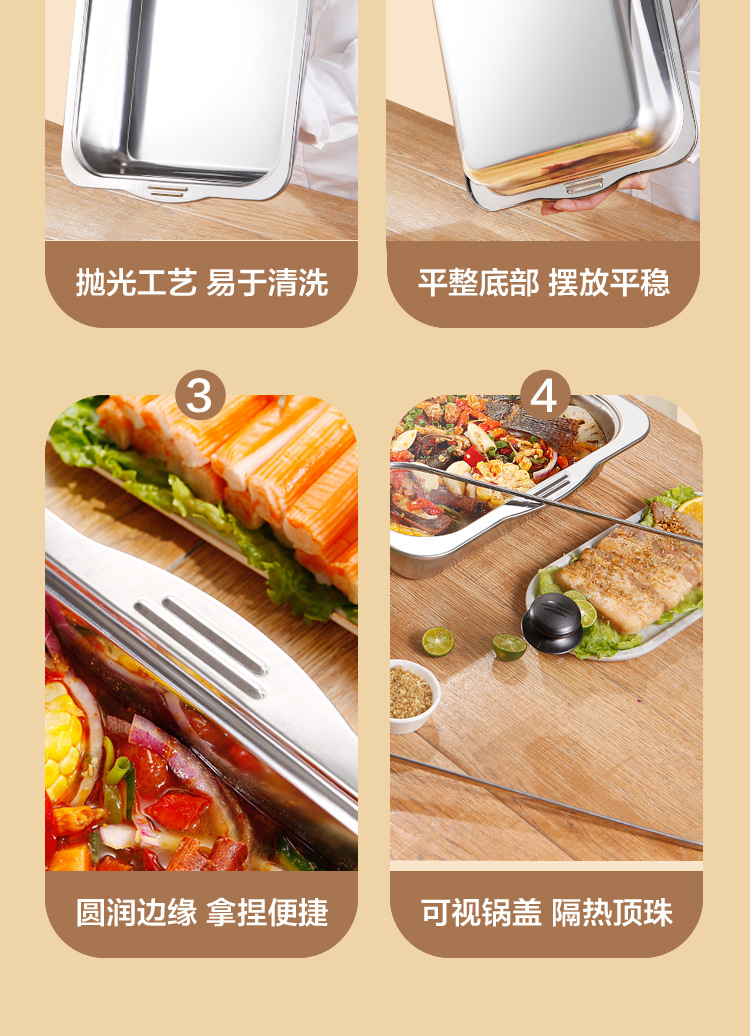 抛光工艺 易于清洗

平整底部 摆放平稳

3

圆润边缘 拿捏便捷

4

可视锅盖 隔热顶珠