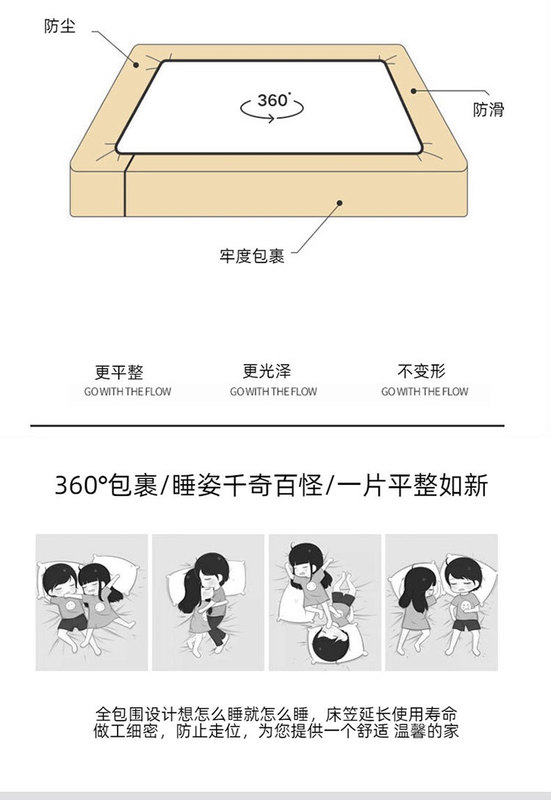 防尘

360°

防滑

牢度包裹

更平整
GO WITH THE FLOW

更光泽
GO WITH THE FLOW

不变形
GO WITH THE FLOW

360°包裹/睡姿千奇百怪/一片平整如新

全包围设计想怎么睡就怎么睡，床笠延长使用寿命
做工细密，防止走位，为您提供一个舒适 温馨的家