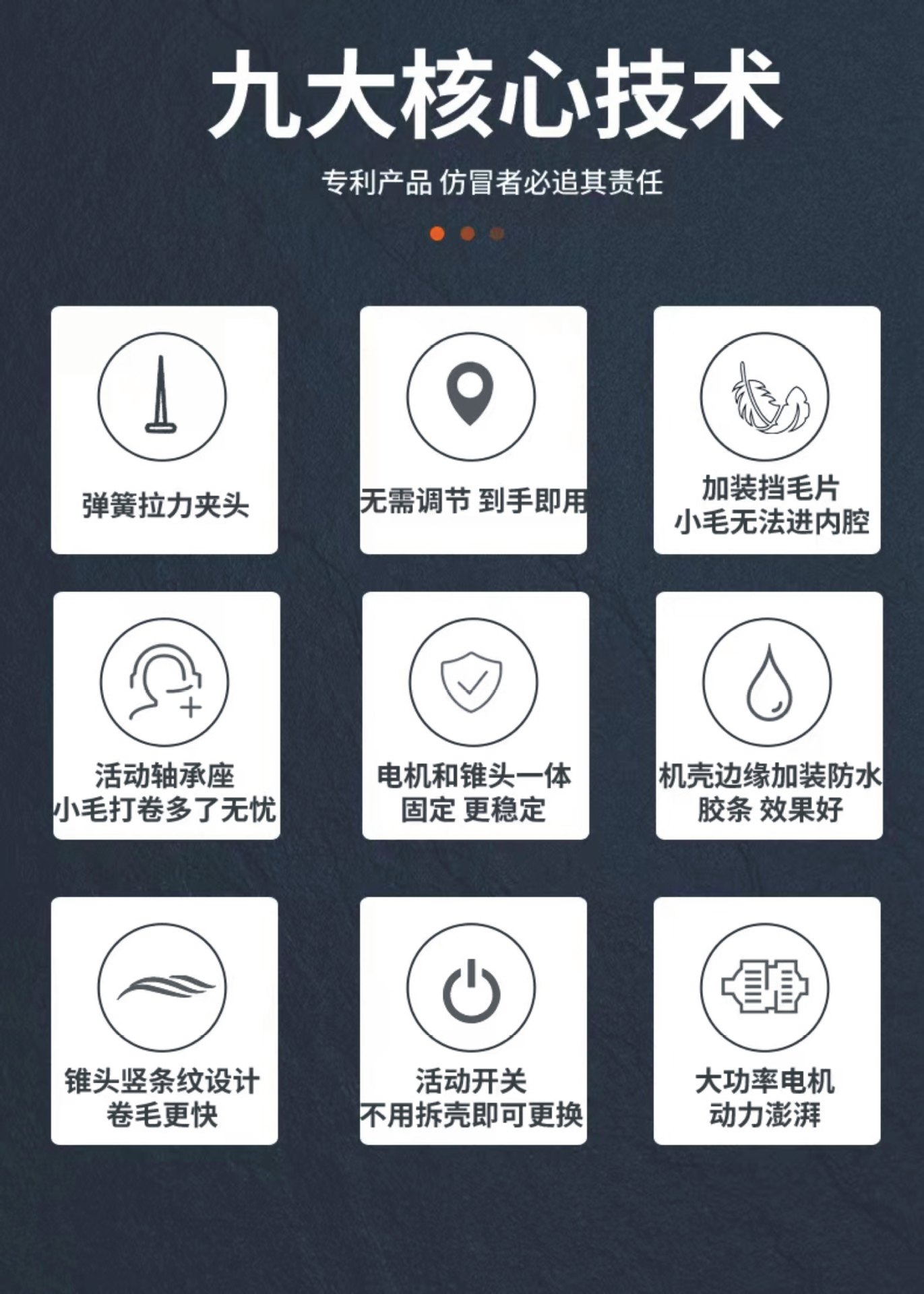 九大核心技术

专利产品 仿冒者必追其责任

弹簧拉力夹头

无需调节 到手即用

加装挡毛片
小毛无法进内腔

活动轴承座
小毛打卷多了无忧

电机和锥头一体
固定 更稳定

机壳边缘加装防水
胶条 效果好

锥头竖条纹设计
卷毛更快

活动开关
不用拆壳即可更换

大功率电机
动力澎湃