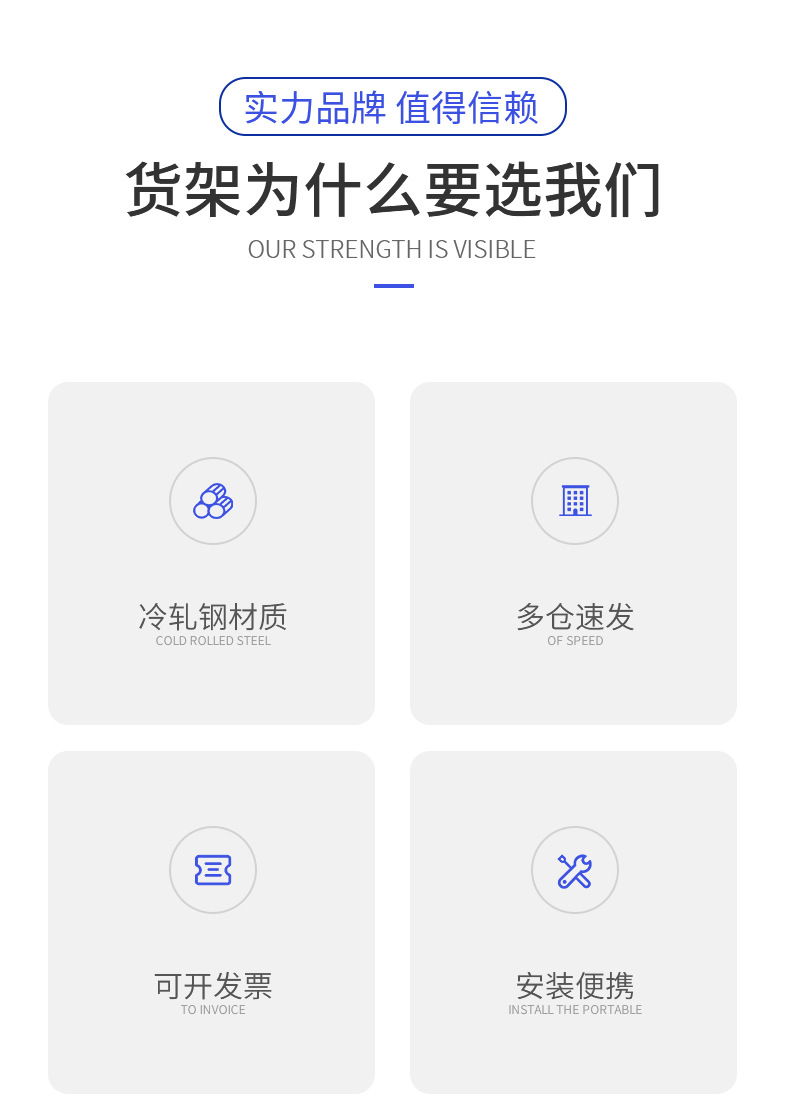 实力品牌 值得信赖

货架为什么要选我们

OUR STRENGTH IS VISIBLE

冷轧钢材质
COLD ROLLED STEEL

多仓速发
OF SPEED

可开发票
TO INVOICE

安装便携
INSTALL THE PORTABLE