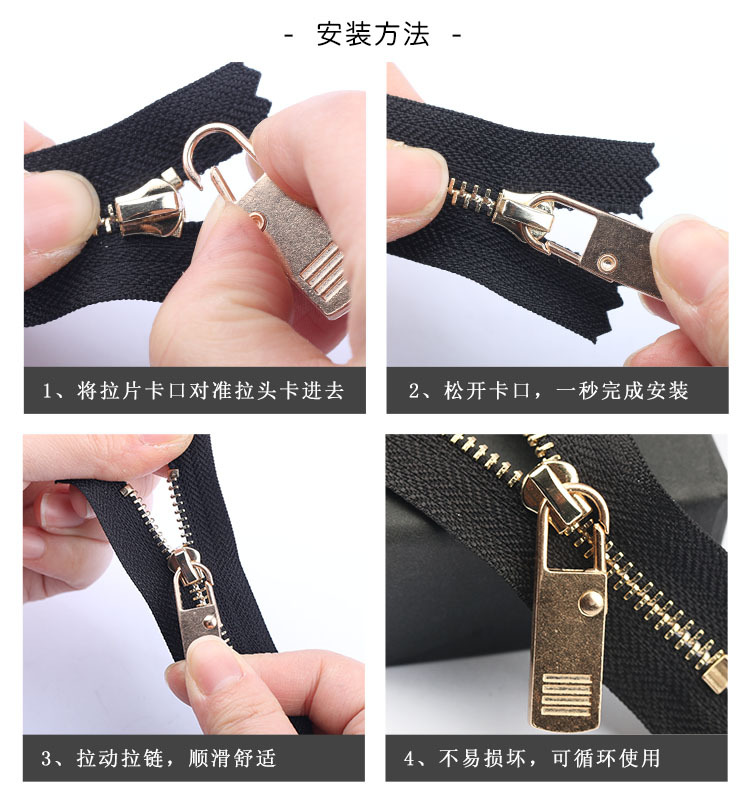 - 安装方法 -

1、将拉片卡口对准拉头卡进去

2、松开卡口，一秒完成安装

3、拉动拉链，顺滑舒适

4、不易损坏，可循环使用