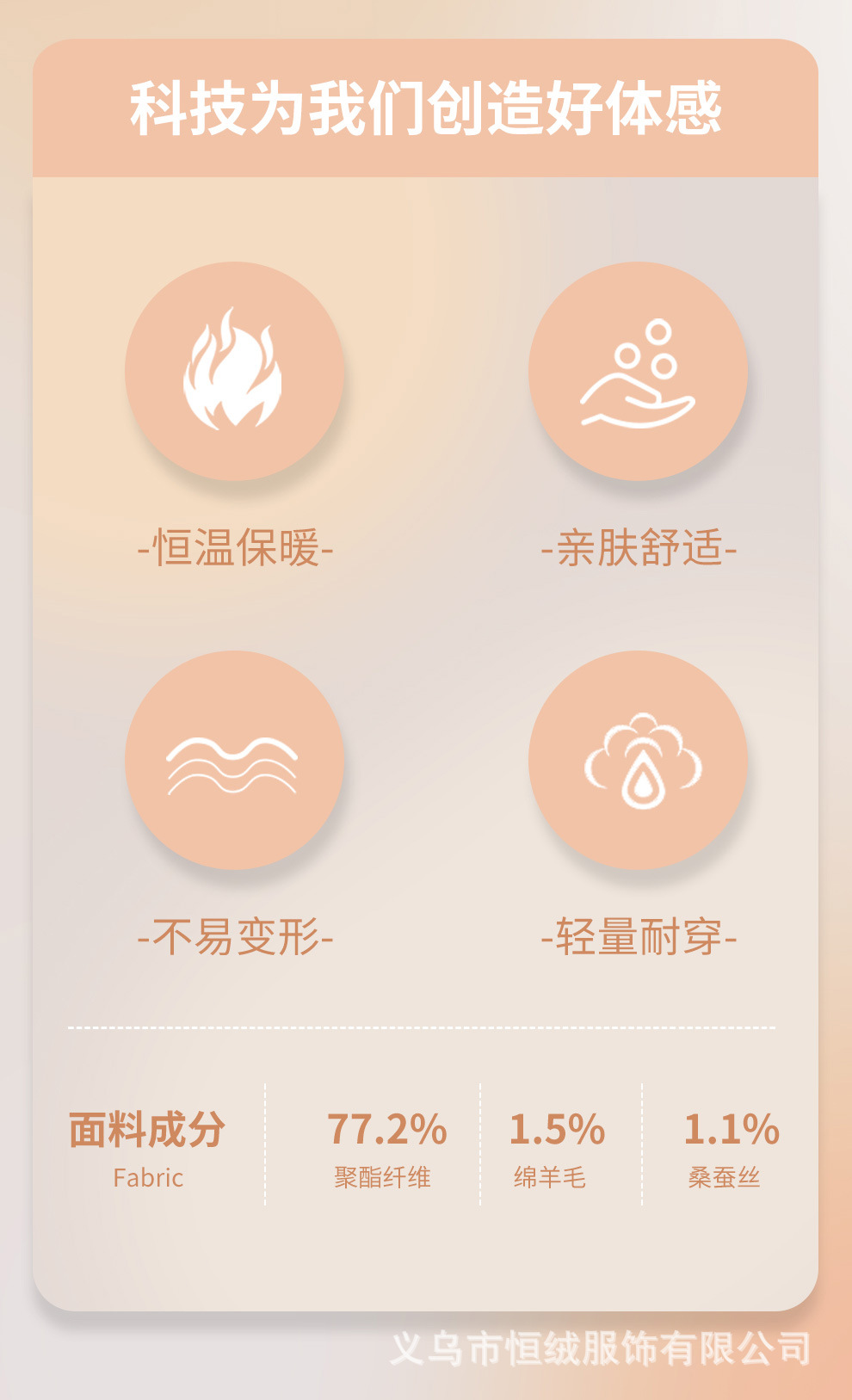 科技为我们创造好体感

-恒温保暖-

-亲肤舒适-

-不易变形-

-轻量耐穿-

面料成分
Fabric

77.2%
聚酯纤维

1.5%
绵羊毛

1.1%
桑蚕丝

义乌市恒绒服饰有限公司