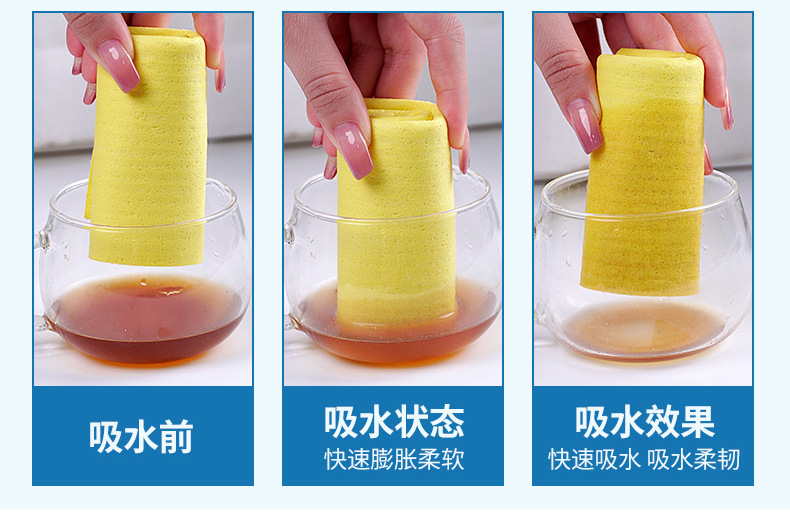 吸水前

吸水状态
快速膨胀柔软

吸水效果
快速吸水 吸水柔韧