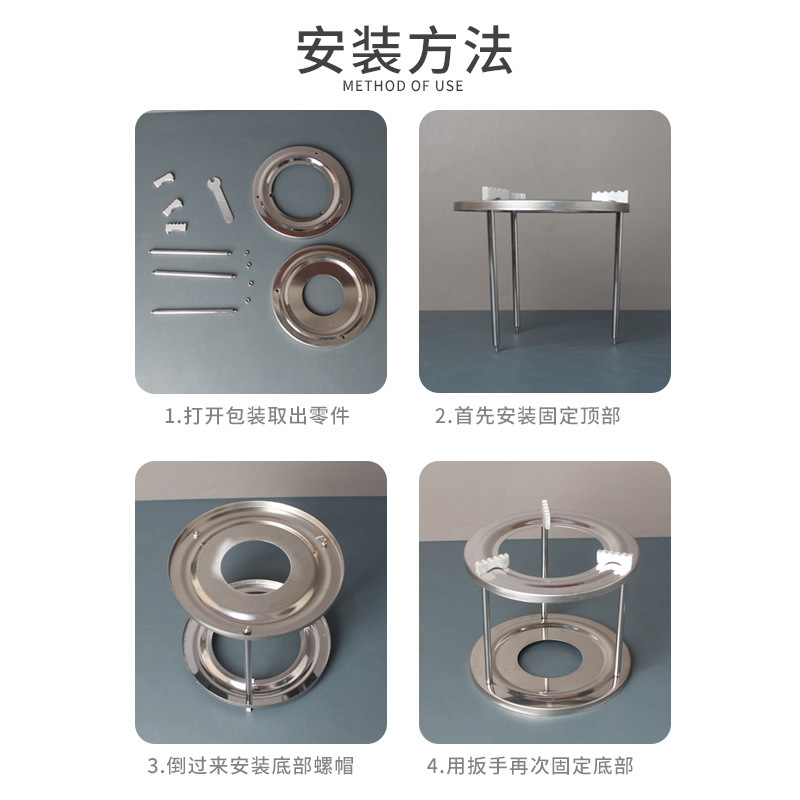 安装方法
METHOD OF USE

1.打开包装取出零件

2.首先安装固定顶部

3.倒过来安装底部螺帽

4.用扳手再次固定底部