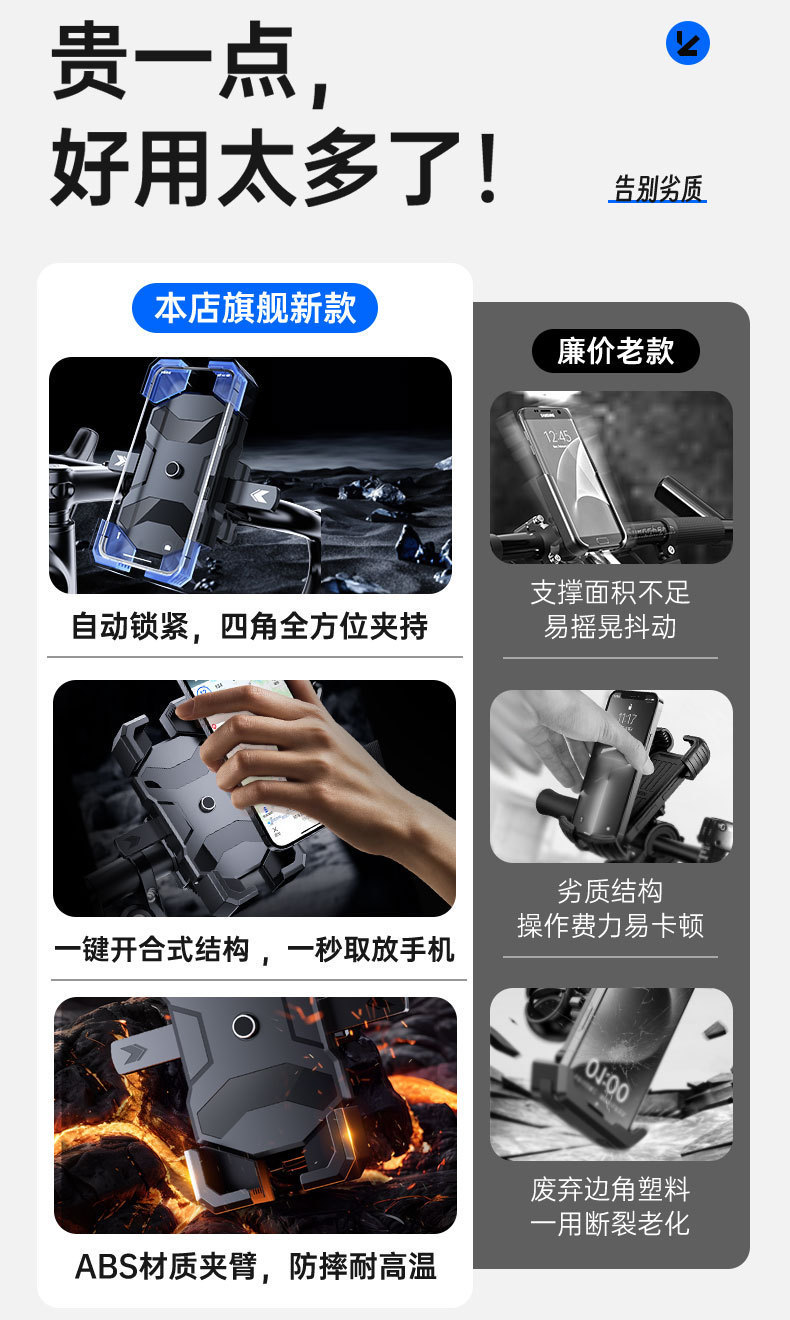 贵一点，
好用太多了！

告别劣质

本店旗舰新款

自动锁紧，四角全方位夹持

一键开合式结构，一秒取放手机

ABS材质夹臂，防摔耐高温

廉价老款

12:45

支撑面积不足
易摇晃抖动

劣质结构
操作费力易卡顿

01:00

废弃边角塑料
一用断裂老化