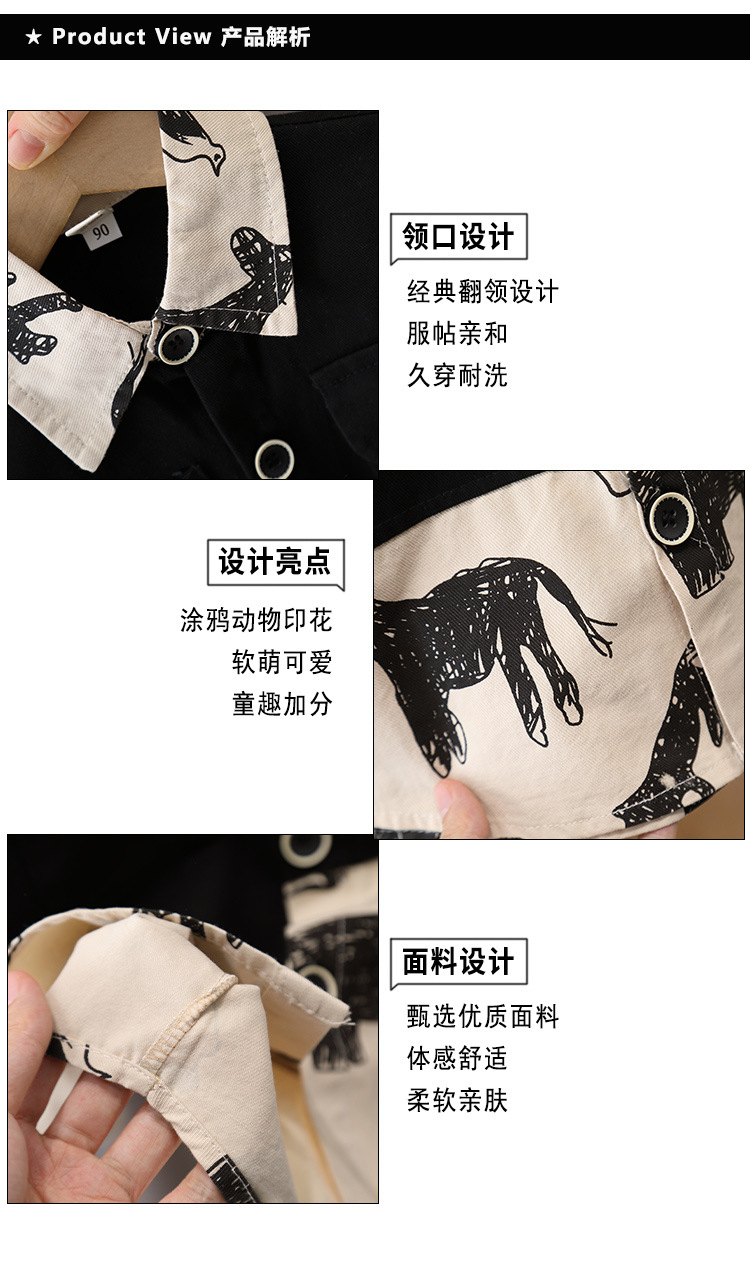 ★ Product View 产品解析

90

领口设计

经典翻领设计
服帖亲和
久穿耐洗

设计亮点

涂鸦动物印花
软萌可爱
童趣加分

面料设计

甄选优质面料
体感舒适
柔软亲肤