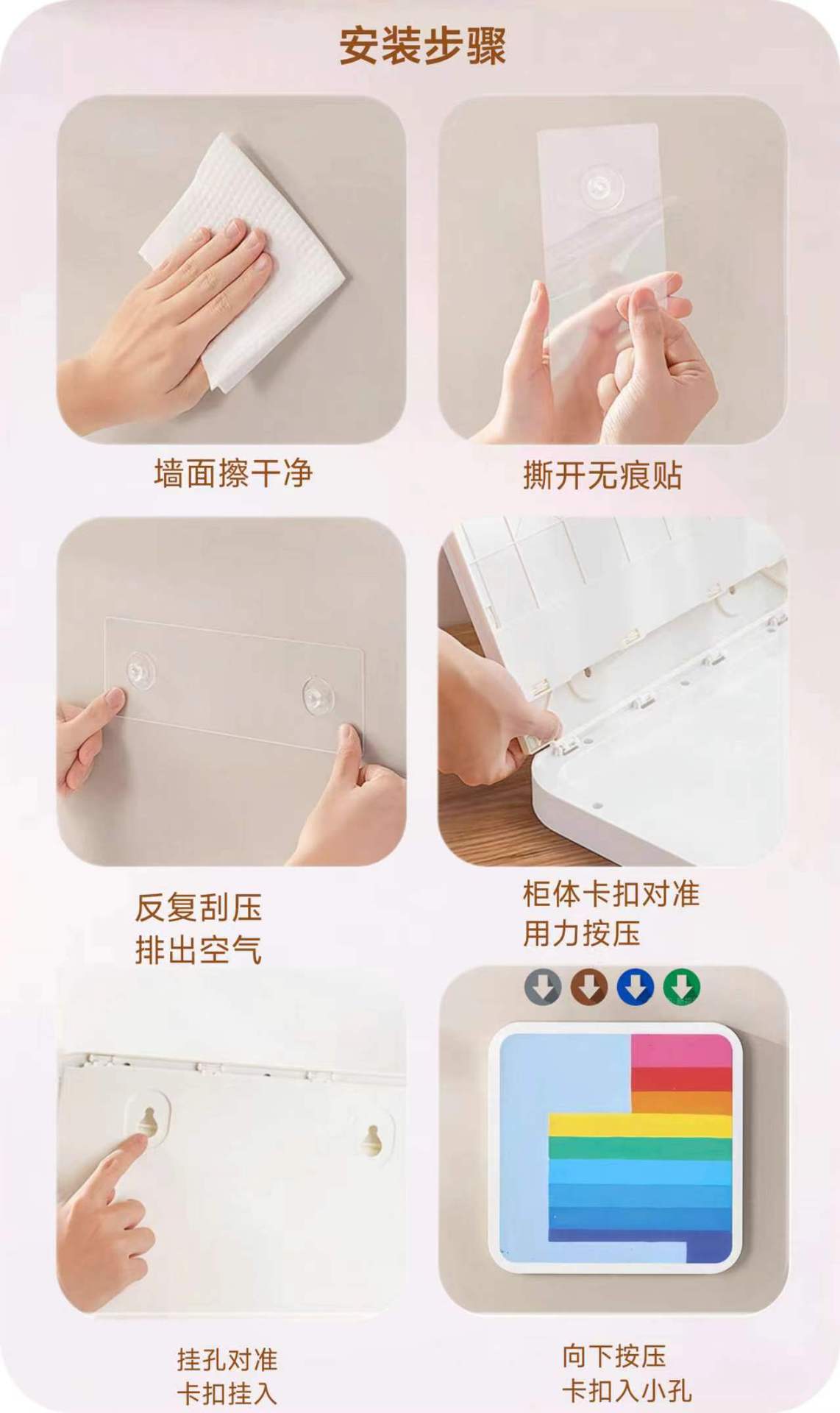 安装步骤

墙面擦干净

撕开无痕贴

反复刮压
排出空气

柜体卡扣对准
用力按压

挂孔对准
卡扣挂入

向下按压
卡扣入小孔