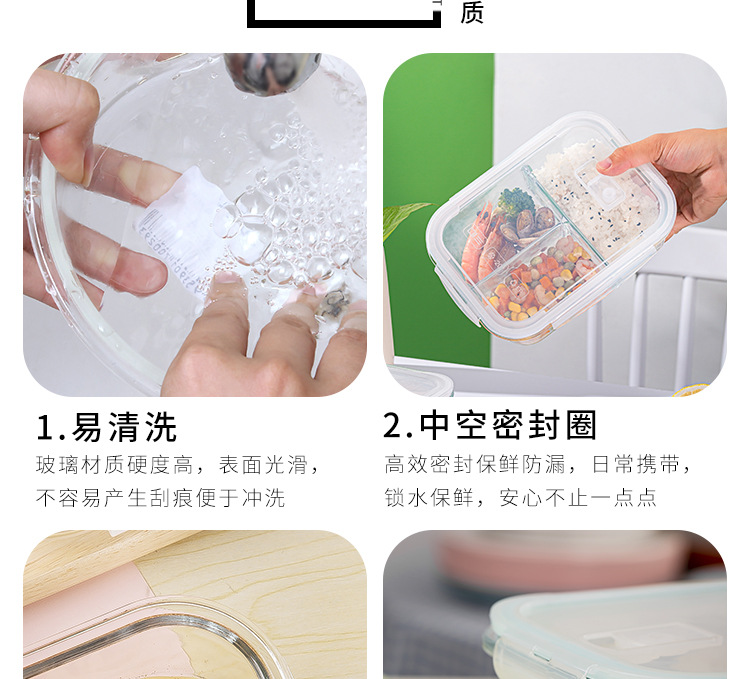 质

1.易清洗
玻璃材质硬度高，表面光滑，不容易产生刮痕便于冲洗

2.中空密封圈
高效密封保鲜防漏，日常携带，锁水保鲜，安心不止一点点