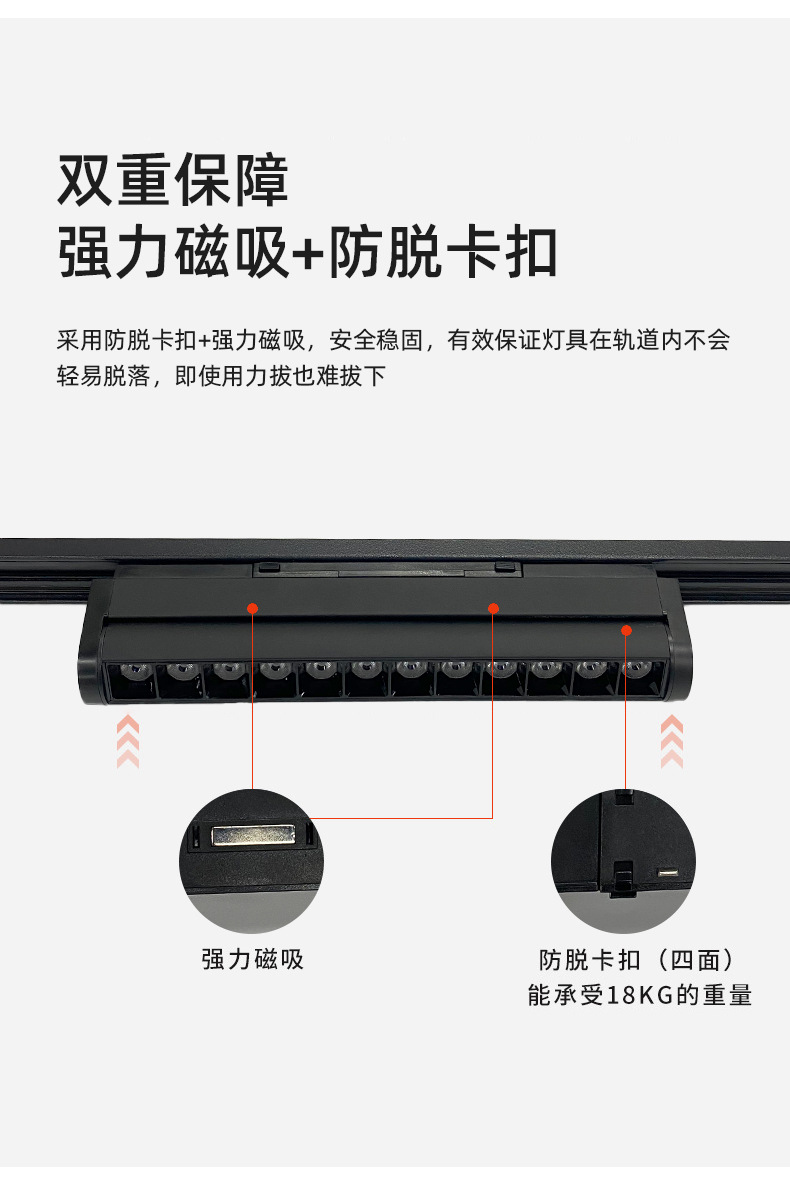 双重保障
强力磁吸+防脱卡扣

采用防脱卡扣+强力磁吸，安全稳固，有效保证灯具在轨道内不会轻易脱落，即使用力拔也难拔下

强力磁吸

防脱卡扣（四面）
能承受18KG的重量