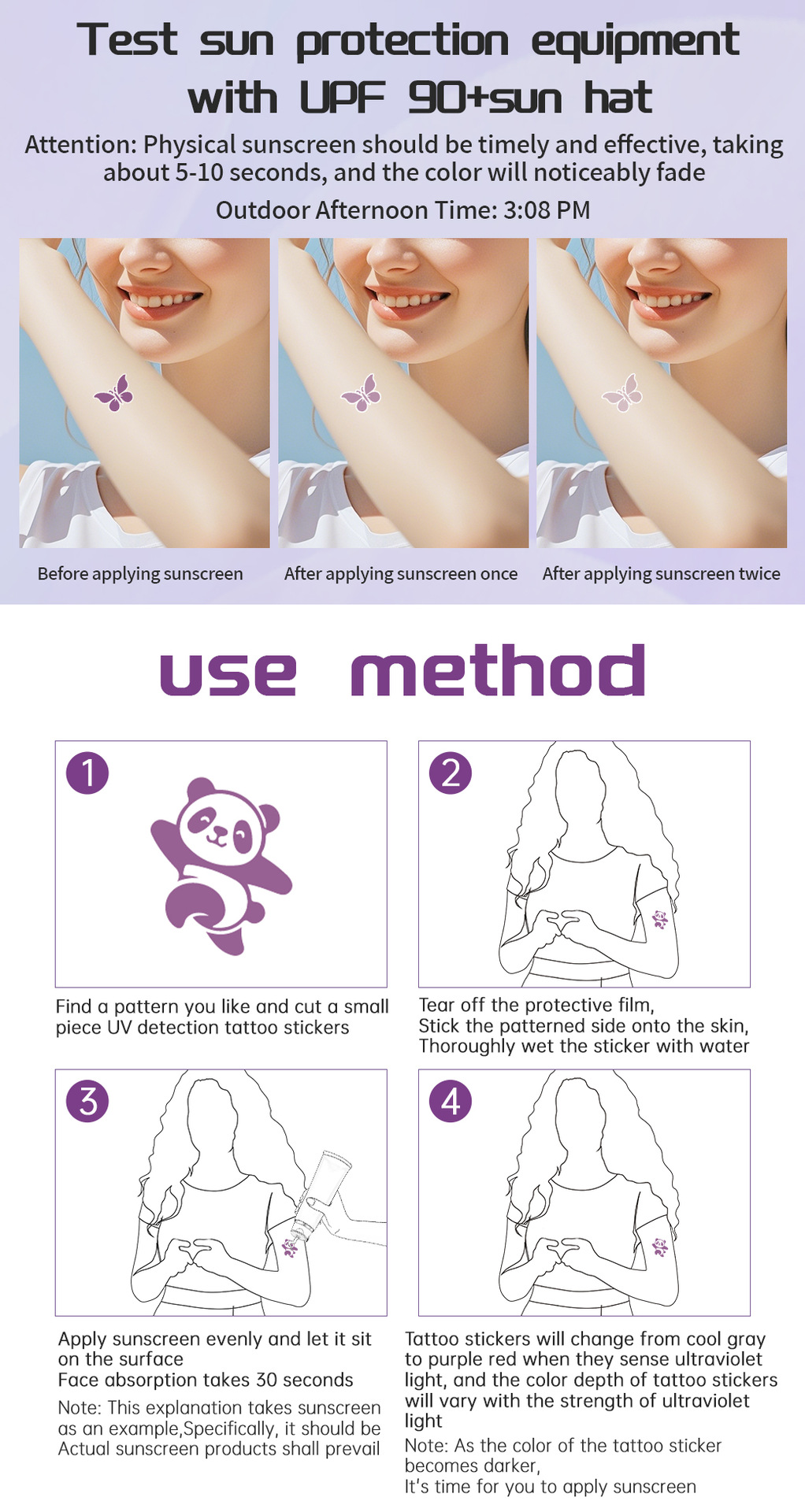 Test sun protection equipment with UPF 90+sun hat

Attention: Physical sunscreen should be timely and effective, taking about 5-10 seconds, and the color will noticeably fade

Outdoor Afternoon Time: 3:08 PM

Before applying sunscreen

After applying sunscreen once

After applying sunscreen twice

use method

1

Find a pattern you like and cut a small piece UV detection tattoo stickers

2

Tear off the protective film,
Stick the patterned side onto the skin,
Thoroughly wet the sticker with water

3

Apply sunscreen evenly and let it sit on the surface
Face absorption takes 30 seconds

Note: This explanation takes sunscreen as an example,Specifically, it should be Actual sunscreen products shall prevail

4

Tattoo stickers will change from cool gray to purple red when they sense ultraviolet light, and the color depth of tattoo stickers will vary with the strength of ultraviolet light

Note: As the color of the tattoo sticker becomes darker,
It's time for you to apply sunscreen