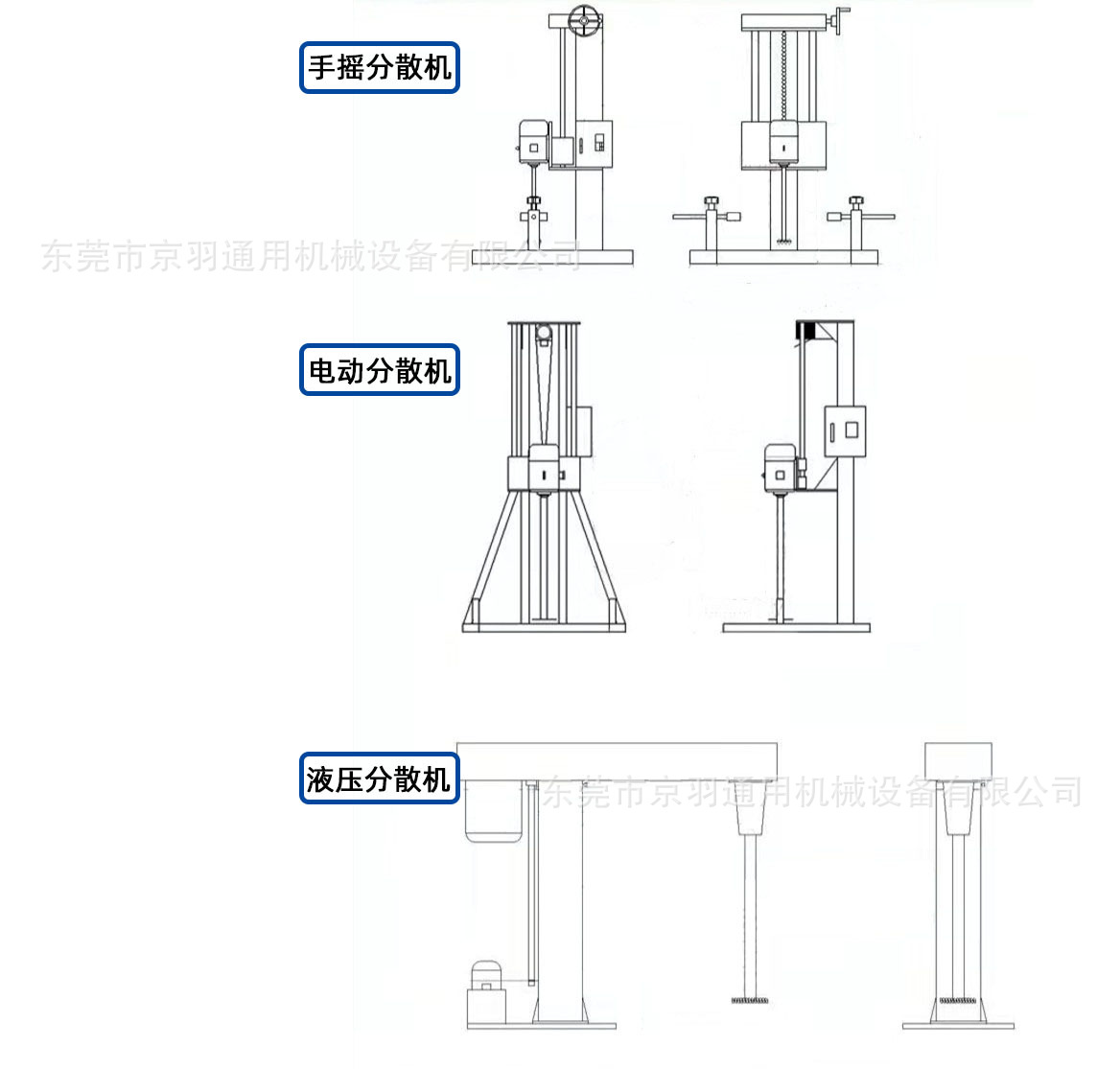 手摇分散机

东莞市京羽通用机械设备有限公司

电动分散机

液压分散机

东莞市京羽通用机械设备有限公司