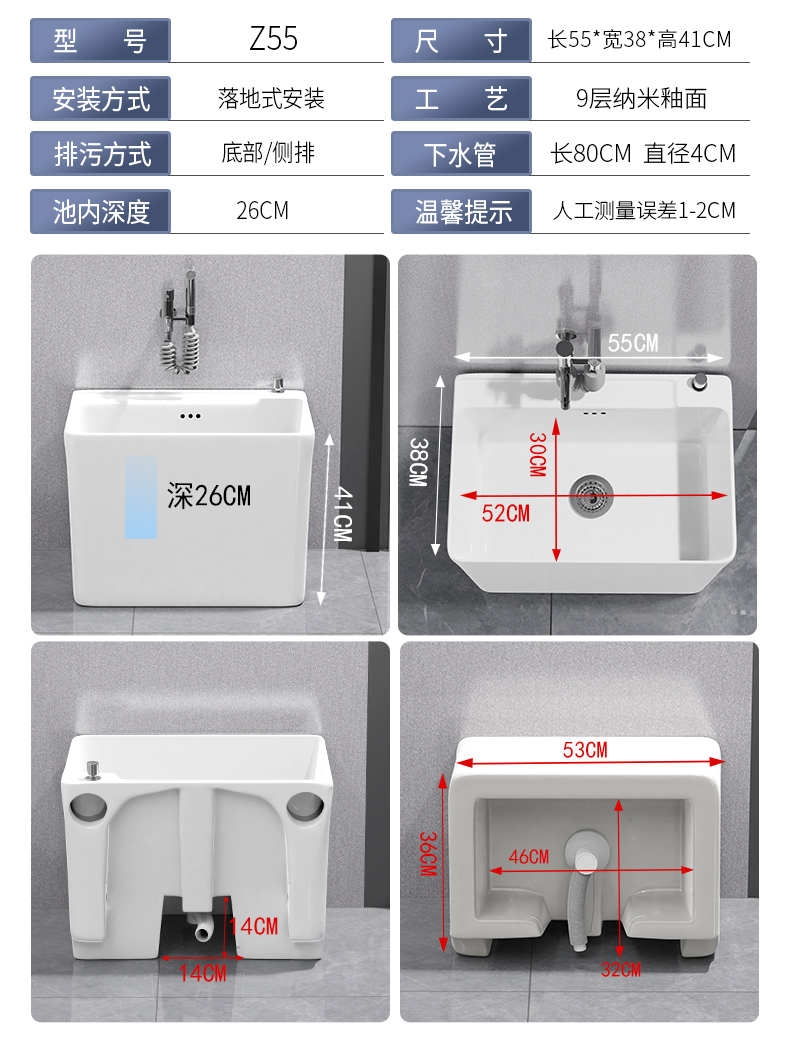 | 型　号 | Z55 | 尺　寸 | 长55*宽38*高41CM |
|---|---|---|---|
| 安装方式 | 落地式安装 | 工　艺 | 9层纳米釉面 |
| 排污方式 | 底部/侧排 | 下水管 | 长80CM 直径4CM |
| 池内深度 | 26CM | 温馨提示 | 人工测量误差1-2CM |

深26CM
41CM

55CM
38CM
30CM
52CM

14CM
14CM

53CM
36CM
46CM
32CM