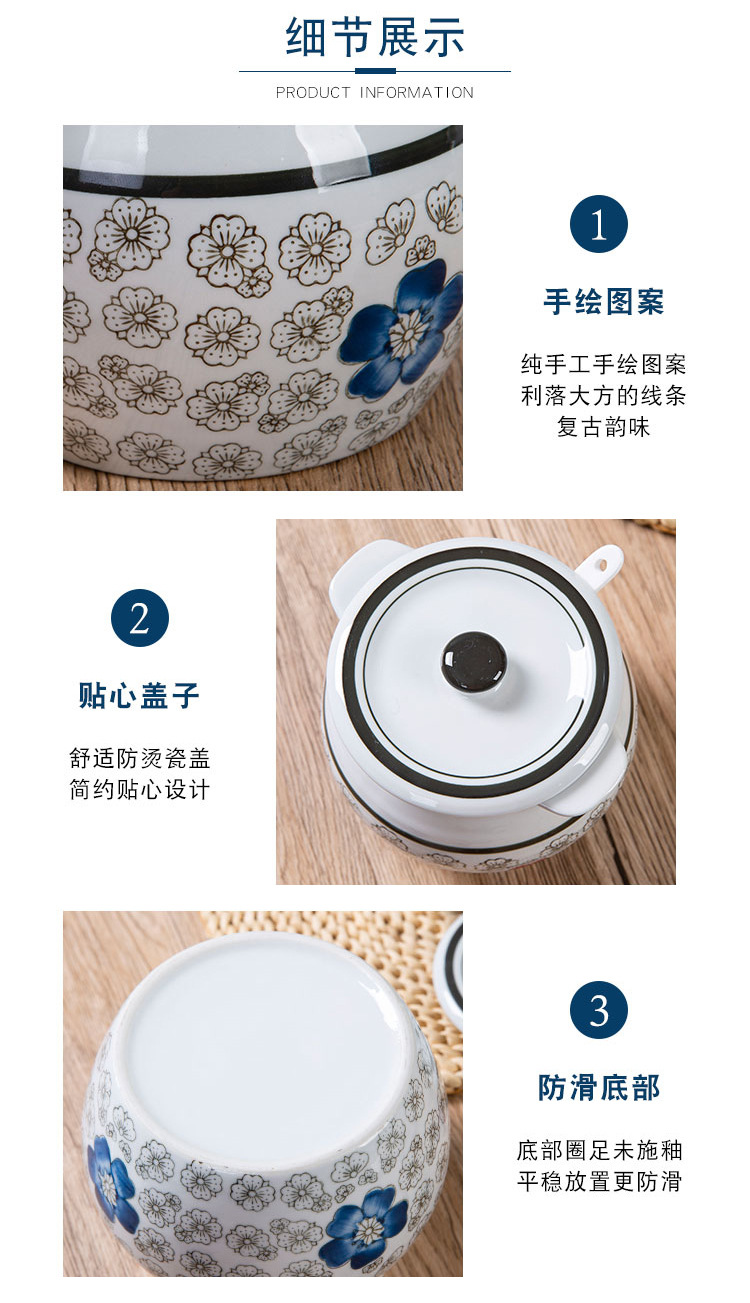 细节展示

PRODUCT INFORMATION

1

手绘图案

纯手工手绘图案
利落大方的线条
复古韵味

2

贴心盖子

舒适防烫瓷盖
简约贴心设计

3

防滑底部

底部圈足未施釉
平稳放置更防滑