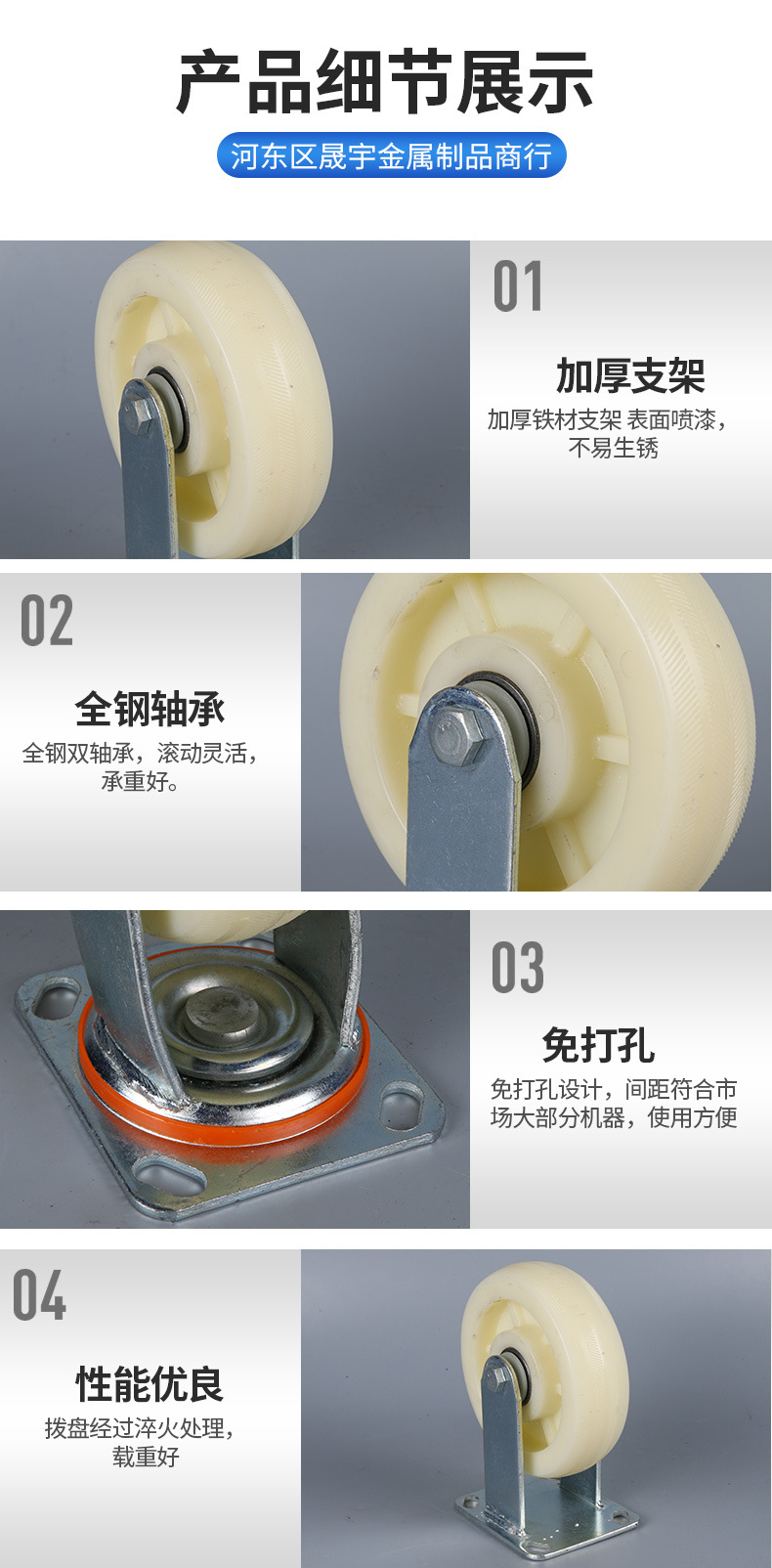 产品细节展示

河东区晟宇金属制品商行

01

加厚支架

加厚铁材支架 表面喷漆，不易生锈

02

全钢轴承

全钢双轴承，滚动灵活，承重好。

03

免打孔

免打孔设计，间距符合市场大部分机器，使用方便

04

性能优良

拨盘经过淬火处理，载重好