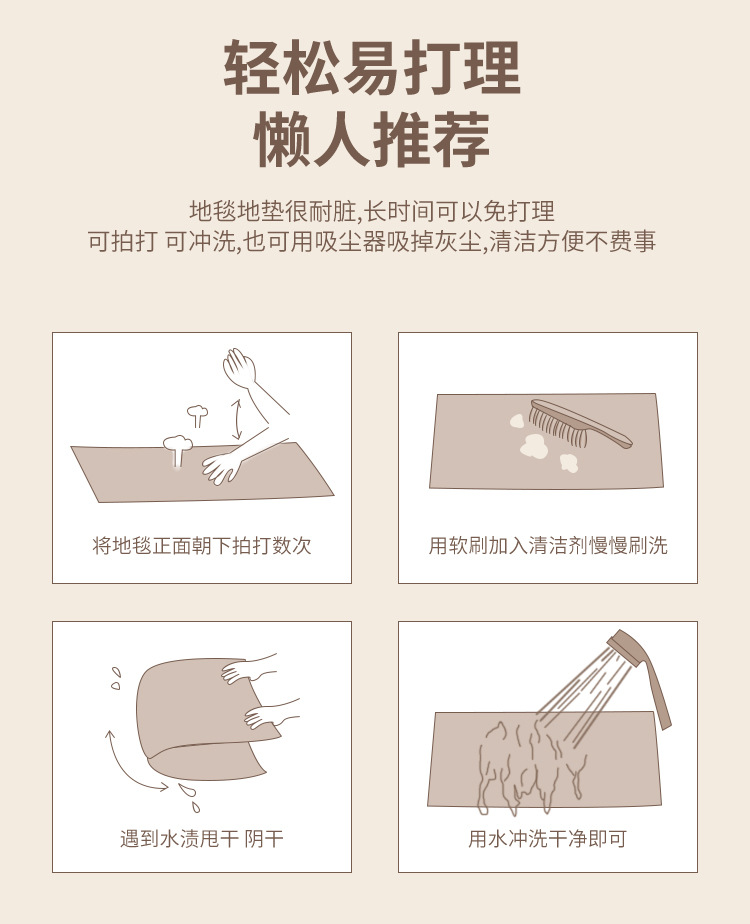 轻松易打理
懒人推荐

地毯地垫很耐脏,长时间可以免打理
可拍打 可冲洗,也可用吸尘器吸掉灰尘,清洁方便不费事

将地毯正面朝下拍打数次

用软刷加入清洁剂慢慢刷洗

遇到水渍甩干 阴干

用水冲洗干净即可