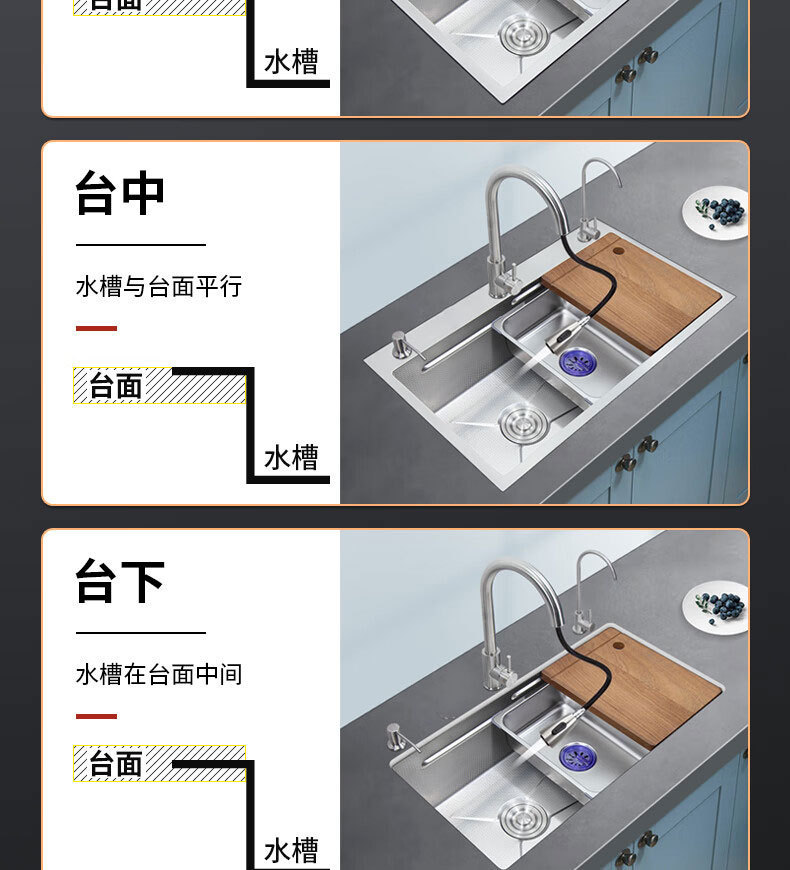 台面

水槽

台中

水槽与台面平行

台面

水槽

台下

水槽在台面中间

台面

水槽