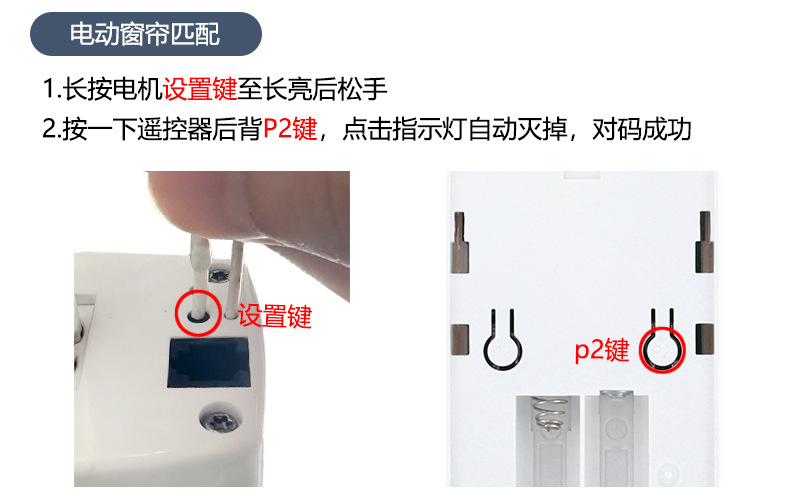 电动窗帘匹配

1.长按电机设置键至长亮后松手
2.按一下遥控器后背P2键，点击指示灯自动灭掉，对码成功

设置键

p2键