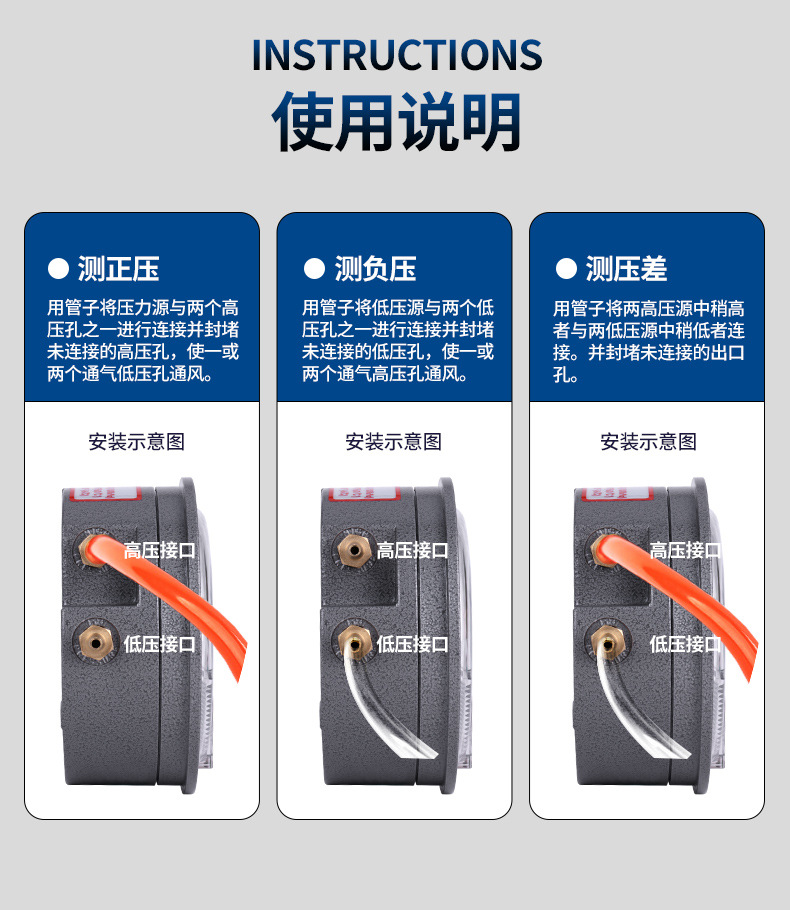 INSTRUCTIONS
使用说明

● 测正压
用管子将压力源与两个高压孔之一进行连接并封堵未连接的高压孔，使一或两个通气低压孔通风。

安装示意图

高压接口
低压接口

● 测负压
用管子将低压源与两个低压孔之一进行连接并封堵未连接的低压孔，使一或两个通气高压孔通风。

安装示意图

高压接口
低压接口

● 测压差
用管子将两高压源中稍高者与两低压源中稍低者连接。并封堵未连接的出口孔。

安装示意图

高压接口
低压接口